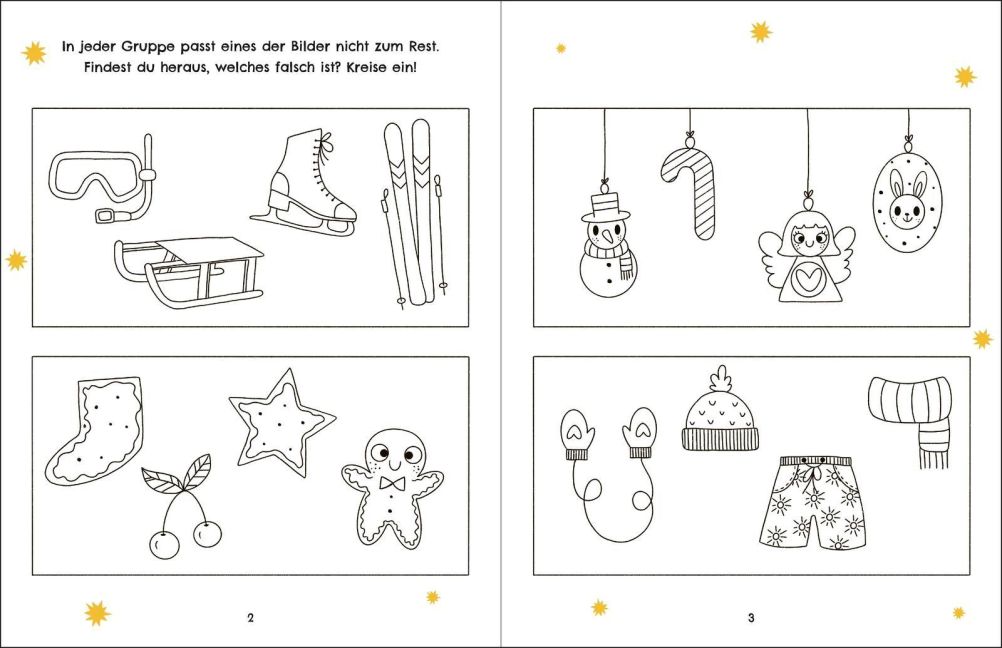 In jeder Gruppe passt eines der Bilder nicht zum Rest. Findest du heraus, welches falsch ist? Kreise ein!

2

3