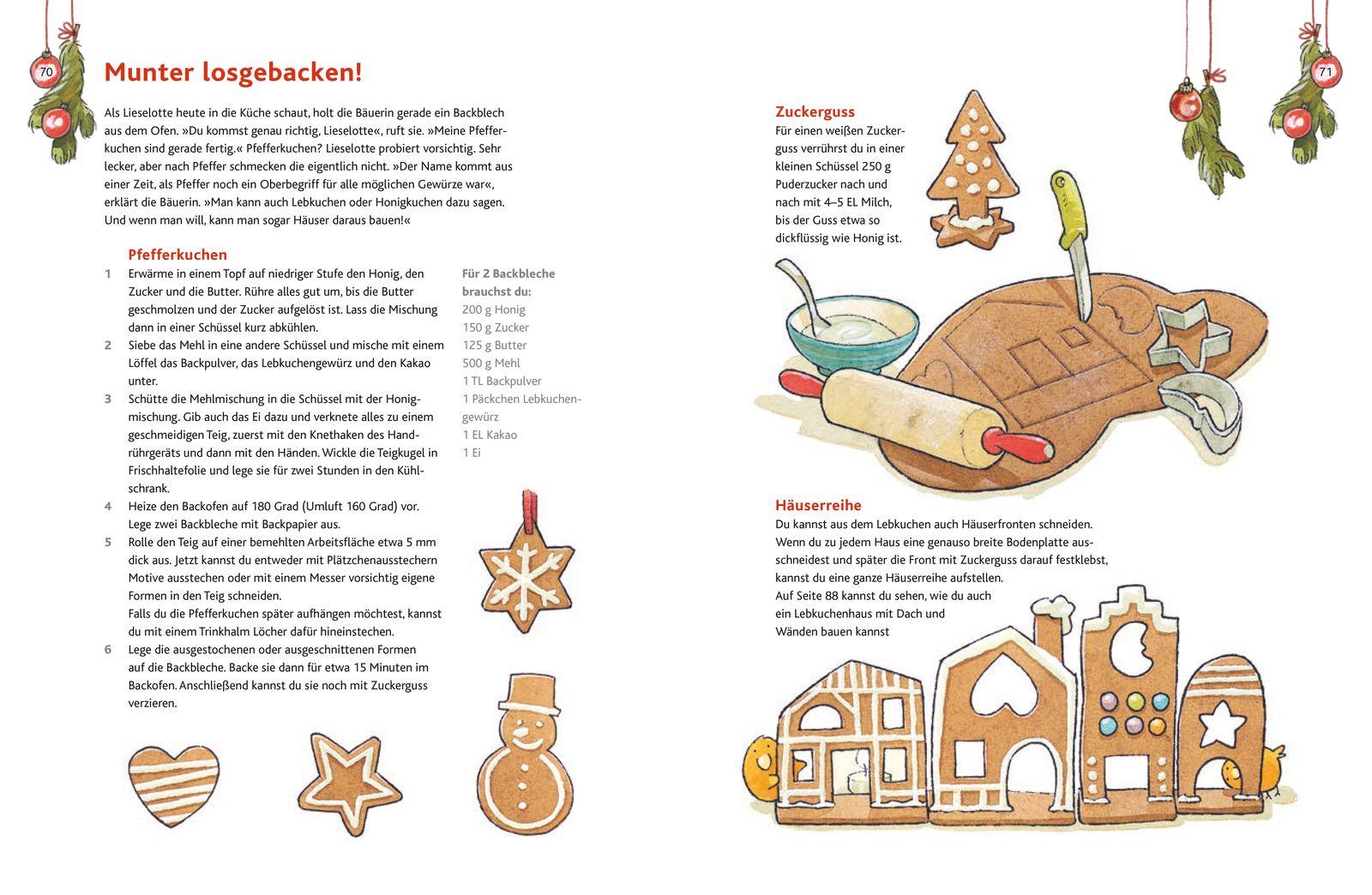 70

Munter losgebacken!

Als Lieselotte heute in die Küche schaut, holt die Bäuerin gerade ein Backblech aus dem Ofen. »Du kommst genau richtig, Lieselotte«, ruft sie. »Meine Pfefferkuchen sind gerade fertig.« Pfefferkuchen? Lieselotte probiert vorsichtig. Sehr lecker, aber nach Pfeffer schmecken die eigentlich nicht. »Der Name kommt aus einer Zeit, als Pfeffer noch ein Oberbegriff für alle möglichen Gewürze war«, erklärt die Bäuerin. »Man kann auch Lebkuchen oder Honigkuchen dazu sagen. Und wenn man will, kann man sogar Häuser daraus bauen!«

Pfefferkuchen

1 Erwärme in einem Topf auf niedriger Stufe den Honig, den Zucker und die Butter. Rühre alles gut um, bis die Butter geschmolzen und der Zucker aufgelöst ist. Lass die Mischung dann in einer Schüssel kurz abkühlen.
2 Siebe das Mehl in eine andere Schüssel und mische mit einem Löffel das Backpulver, das Lebkuchengewürz und den Kakao unter.
3 Schütte die Mehlmischung in die Schüssel mit der Honigmischung. Gib auch das Ei dazu und verknete alles zu einem geschmeidigen Teig, zuerst mit den Knethaken des Handrührgeräts und dann mit den Händen. Wickle die Teigkugel in Frischhaltefolie und lege sie für zwei Stunden in den Kühlschrank.
4 Heize den Backofen auf 180 Grad (Umluft 160 Grad) vor. Lege zwei Backbleche mit Backpapier aus.
5 Rolle den Teig auf einer bemehlten Arbeitsfläche etwa 5 mm dick aus. Jetzt kannst du entweder mit Plätzchenausstechern Motive ausstechen oder mit einem Messer vorsichtig eigene Formen in den Teig schneiden.
Falls du die Pfefferkuchen später aufhängen möchtest, kannst du mit einem Trinkhalm Löcher dafür hineinstechen.
6 Lege die ausgestochenen oder ausgeschnittenen Formen auf die Backbleche. Backe sie dann für etwa 15 Minuten im Backofen. Anschließend kannst du sie noch mit Zuckerguss verzieren.

Für 2 Backbleche brauchst du:
200 g Honig
150 g Zucker
125 g Butter
500 g Mehl
1 TL Backpulver
1 Päckchen Lebkuchengewürz
1 EL Kakao
1 Ei

71

Zuckerguss
Für einen weißen Zuckerguss verrührst du in einer kleinen Schüssel 250 g Puderzucker nach und nach mit 4–5 EL Milch, bis der Guss etwa so dickflüssig wie Honig ist.

Häuserreihe
Du kannst aus dem Lebkuchen auch Häuserfronten schneiden. Wenn du zu jedem Haus eine genauso breite Bodenplatte ausschneidest und später die Front mit Zuckerguss darauf festklebst, kannst du eine ganze Häuserreihe aufstellen.
Auf Seite 88 kannst du sehen, wie du auch ein Lebkuchenhaus mit Dach und Wänden bauen kannst