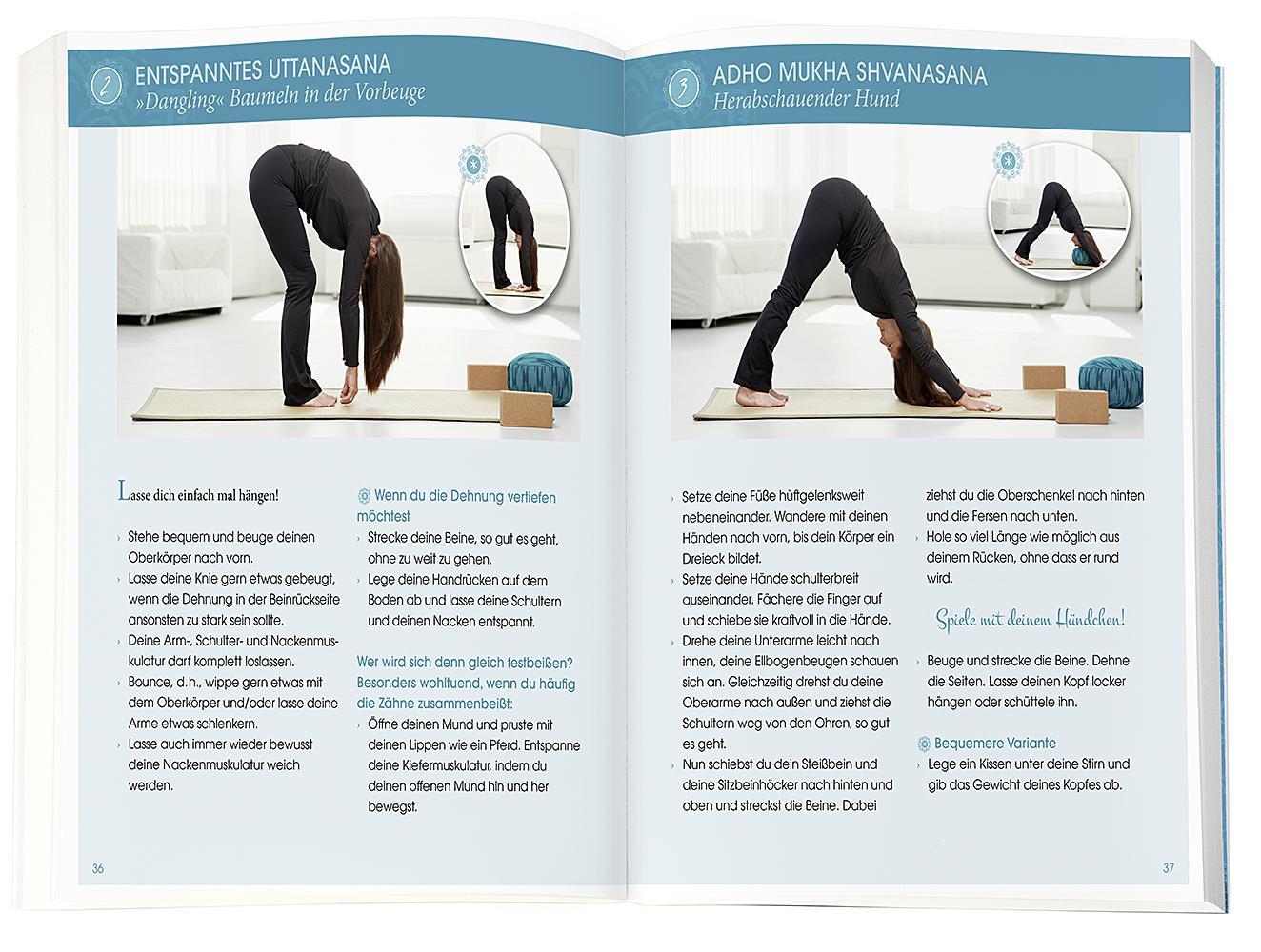 2

ENTSPANNTES UTTANASANA
»Dangling« Baumeln in der Vorbeuge

Lasse dich einfach mal hängen!

› Stehe bequem und beuge deinen Oberkörper nach vorn.
› Lasse deine Knie gern etwas gebeugt, wenn die Dehnung in der Beinrückseite ansonsten zu stark sein sollte.
› Deine Arm-, Schulter- und Nackenmuskulatur darf komplett loslassen.
› Bounce, d.h., wippe gern etwas mit dem Oberkörper und/oder lasse deine Arme etwas schlenkern.
› Lasse auch immer wieder bewusst deine Nackenmuskulatur weich werden.

Wenn du die Dehnung vertiefen möchtest
› Strecke deine Beine, so gut es geht, ohne zu weit zu gehen.
› Lege deine Handrücken auf dem Boden ab und lasse deine Schultern und deinen Nacken entspannt.

Wer wird sich denn gleich festbeißen? Besonders wohltuend, wenn du häufig die Zähne zusammenbeißt:
› Öffne deinen Mund und pruste mit deinen Lippen wie ein Pferd. Entspanne deine Kiefermuskulatur, indem du deinen offenen Mund hin und her bewegst.

36

3

ADHO MUKHA SHVANASANA
Herabschauender Hund

› Setze deine Füße hüftgelenksweit nebeneinander. Wandere mit deinen Händen nach vorn, bis dein Körper ein Dreieck bildet.
› Setze deine Hände schulterbreit auseinander. Fächere die Finger auf und schiebe sie kraftvoll in die Hände.
› Drehe deine Unterarme leicht nach innen, deine Ellbogenbeugen schauen sich an. Gleichzeitig drehst du deine Oberarme nach außen und ziehst die Schultern weg von den Ohren, so gut es geht.
› Nun schiebst du dein Steißbein und deine Sitzbeinhöcker nach hinten und oben und streckst die Beine. Dabei ziehst du die Oberschenkel nach hinten und die Fersen nach unten.
› Hole so viel Länge wie möglich aus deinem Rücken, ohne dass er rund wird.

Spiele mit deinem Hündchen!

› Beuge und strecke die Beine. Dehne die Seiten. Lasse deinen Kopf locker hängen oder schüttele ihn.

Bequemere Variante
› Lege ein Kissen unter deine Stirn und gib das Gewicht deines Kopfes ab.

37