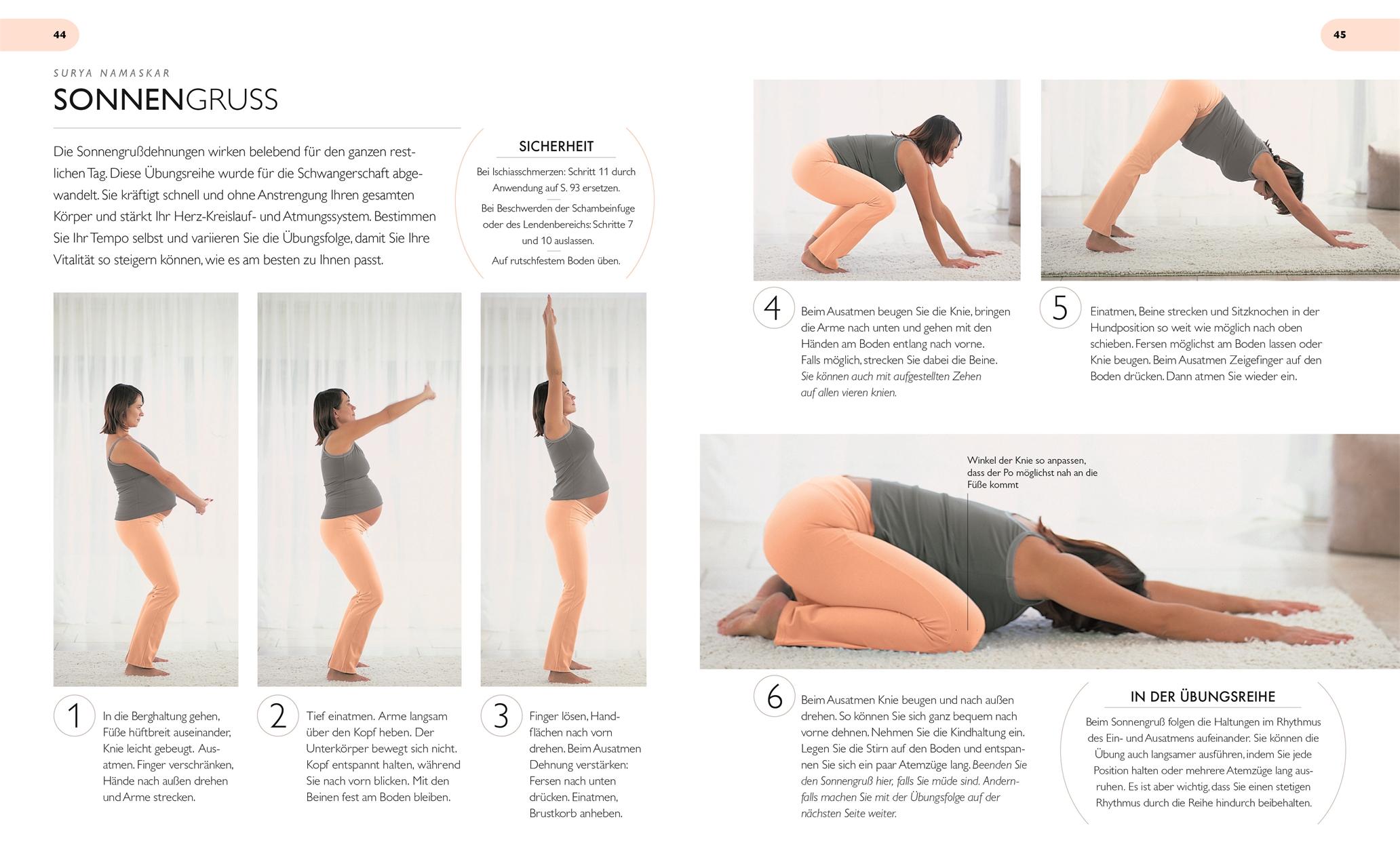 44

SURYA NAMASKAR

SONNENGRUSS

Die Sonnengrußdehnungen wirken belebend für den ganzen restlichen Tag. Diese Übungsreihe wurde für die Schwangerschaft abgewandelt. Sie kräftigt schnell und ohne Anstrengung Ihren gesamten Körper und stärkt Ihr Herz-Kreislauf- und Atmungssystem. Bestimmen Sie Ihr Tempo selbst und variieren Sie die Übungsfolge, damit Sie Ihre Vitalität so steigern können, wie es am besten zu Ihnen passt.

SICHERHEIT

Bei Ischiasschmerzen: Schritt 11 durch Anwendung auf S. 93 ersetzen.

Bei Beschwerden der Schambeinfuge oder des Lendenbereichs: Schritte 7 und 10 auslassen.

Auf rutschfestem Boden üben.

1 In die Berghaltung gehen, Füße hüftbreit auseinander, Knie leicht gebeugt. Ausatmen. Finger verschränken, Hände nach außen drehen und Arme strecken.

2 Tief einatmen. Arme langsam über den Kopf heben. Der Unterkörper bewegt sich nicht. Kopf entspannt halten, während Sie nach vorn blicken. Mit den Beinen fest am Boden bleiben.

3 Finger lösen, Handflächen nach vorn drehen. Beim Ausatmen Dehnung verstärken: Fersen nach unten drücken. Einatmen, Brustkorb anheben.

45

4 Beim Ausatmen beugen Sie die Knie, bringen die Arme nach unten und gehen mit den Händen am Boden entlang nach vorne. Falls möglich, strecken Sie dabei die Beine. Sie können auch mit aufgestellten Zehen auf allen vieren knien.

5 Einatmen, Beine strecken und Sitzknochen in der Hundposition so weit wie möglich nach oben schieben. Fersen möglichst am Boden lassen oder Knie beugen. Beim Ausatmen Zeigefinger auf den Boden drücken. Dann atmen Sie wieder ein.

Winkel der Knie so anpassen, dass der Po möglichst nah an die Füße kommt

6 Beim Ausatmen Knie beugen und nach außen drehen. So können Sie sich ganz bequem nach vorne dehnen. Nehmen Sie die Kindhaltung ein. Legen Sie die Stirn auf den Boden und entspannen Sie sich ein paar Atemzüge lang. Beenden Sie den Sonnengruß hier, falls Sie müde sind. Andernfalls machen Sie mit der Übungsfolge auf der nächsten Seite weiter.

IN DER ÜBUNGSREIHE

Beim Sonnengruß folgen die Haltungen im Rhythmus des Ein- und Ausatmens aufeinander. Sie können die Übung auch langsamer ausführen, indem Sie jede Position halten oder mehrere Atemzüge lang ausruhen. Es ist aber wichtig, dass Sie einen stetigen Rhythmus durch die Reihe hindurch beibehalten.