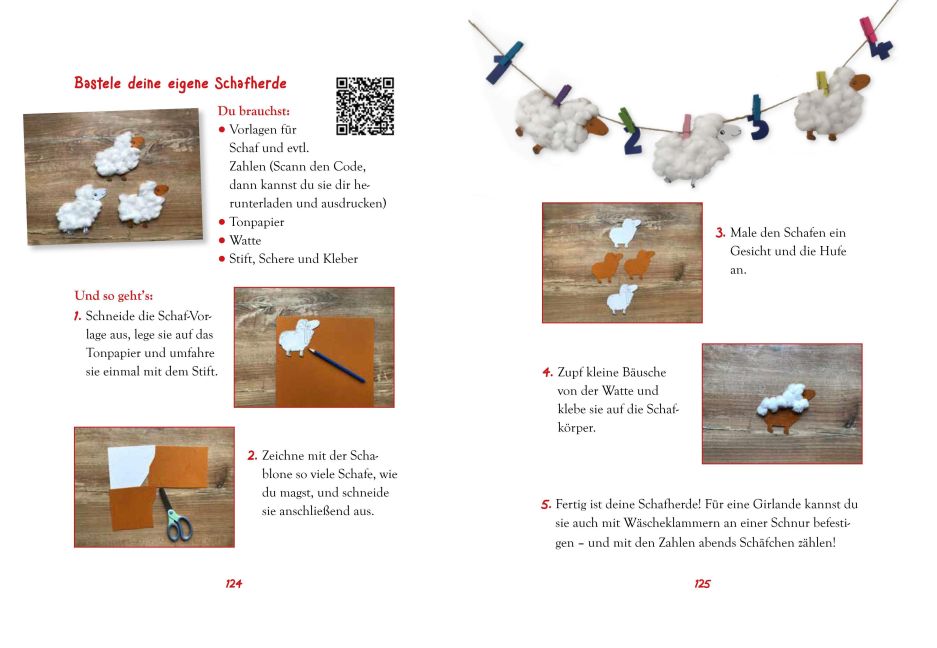 Bastele deine eigene Schafherde

Du brauchst:
● Vorlagen für Schaf und evtl. Zahlen (Scann den Code, dann kannst du sie dir herunterladen und ausdrucken)
● Tonpapier
● Watte
● Stift, Schere und Kleber

Und so geht's:
1. Schneide die Schaf-Vorlage aus, lege sie auf das Tonpapier und umfahre sie einmal mit dem Stift.

2. Zeichne mit der Schablone so viele Schafe, wie du magst, und schneide sie anschließend aus.

124

2 5 4

3. Male den Schafen ein Gesicht und die Hufe an.

4. Zupf kleine Bäusche von der Watte und klebe sie auf die Schafkörper.

5. Fertig ist deine Schafherde! Für eine Girlande kannst du sie auch mit Wäscheklammern an einer Schnur befestigen – und mit den Zahlen abends Schäfchen zählen!

125