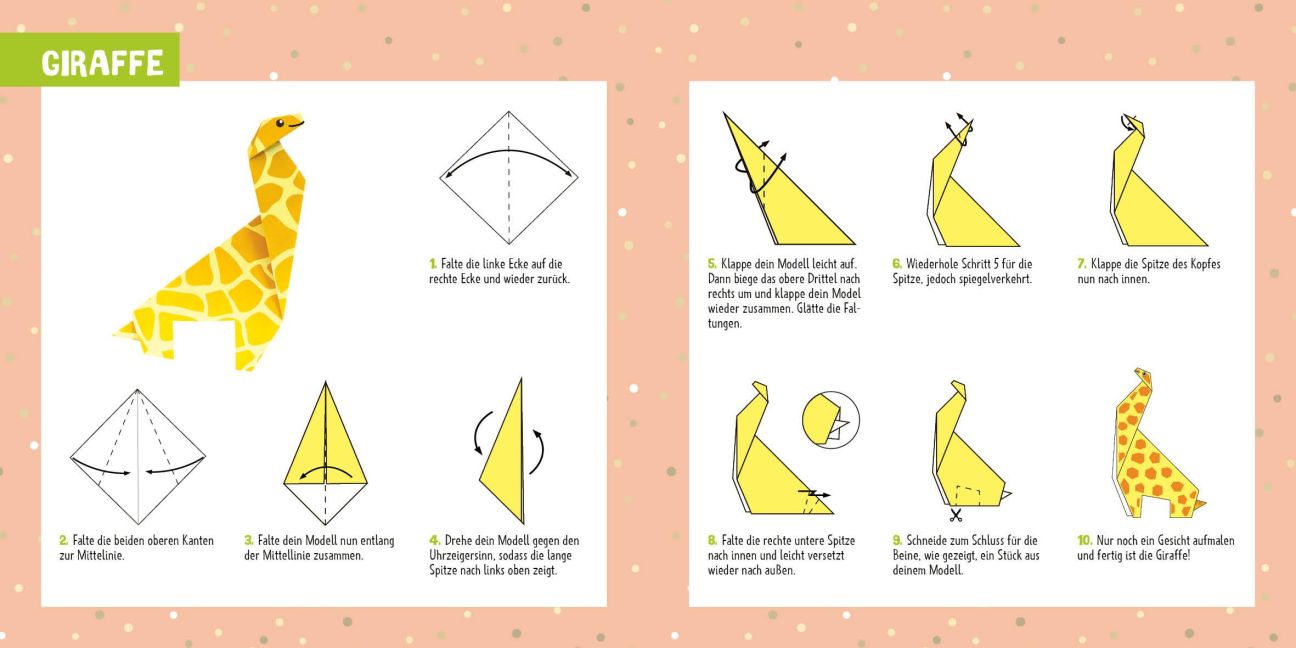 GIRAFFE

1. Falte die linke Ecke auf die rechte Ecke und wieder zurück.

2. Falte die beiden oberen Kanten zur Mittelinie.

3. Falte dein Modell nun entlang der Mittellinie zusammen.

4. Drehe dein Modell gegen den Uhrzeigersinn, sodass die lange Spitze nach links oben zeigt.

5. Klappe dein Modell leicht auf. Dann biege das obere Drittel nach rechts um und klappe dein Model wieder zusammen. Glätte die Faltungen.

6. Wiederhole Schritt 5 für die Spitze, jedoch spiegelverkehrt.

7. Klappe die Spitze des Kopfes nun nach innen.

8. Falte die rechte untere Spitze nach innen und leicht versetzt wieder nach außen.

9. Schneide zum Schluss für die Beine, wie gezeigt, ein Stück aus deinem Modell.

10. Nur noch ein Gesicht aufmalen und fertig ist die Giraffe!