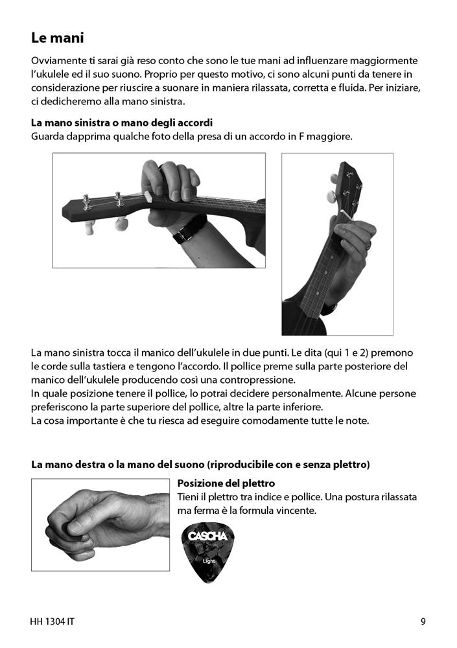 Le mani

Ovviamente ti sarai già reso conto che sono le tue mani ad influenzare maggiormente l'ukulele ed il suo suono. Proprio per questo motivo, ci sono alcuni punti da tenere in considerazione per riuscire a suonare in maniera rilassata, corretta e fluida. Per iniziare, ci dedicheremo alla mano sinistra.

La mano sinistra o mano degli accordi
Guarda dapprima qualche foto della presa di un accordo in F maggiore.

La mano sinistra tocca il manico dell'ukulele in due punti. Le dita (qui 1 e 2) premono le corde sulla tastiera e tengono l'accordo. Il pollice preme sulla parte posteriore del manico dell'ukulele producendo così una contropressione.
In quale posizione tenere il pollice, lo potrai decidere personalmente. Alcune persone preferiscono la parte superiore del pollice, altre la parte inferiore.
La cosa importante è che tu riesca ad eseguire comodamente tutte le note.

La mano destra o la mano del suono (riproducibile con e senza plettro)

Posizione del plettro
Tieni il plettro tra indice e pollice. Una postura rilassata ma ferma è la formula vincente.

CASCHA
Light

HH 1304 IT

9