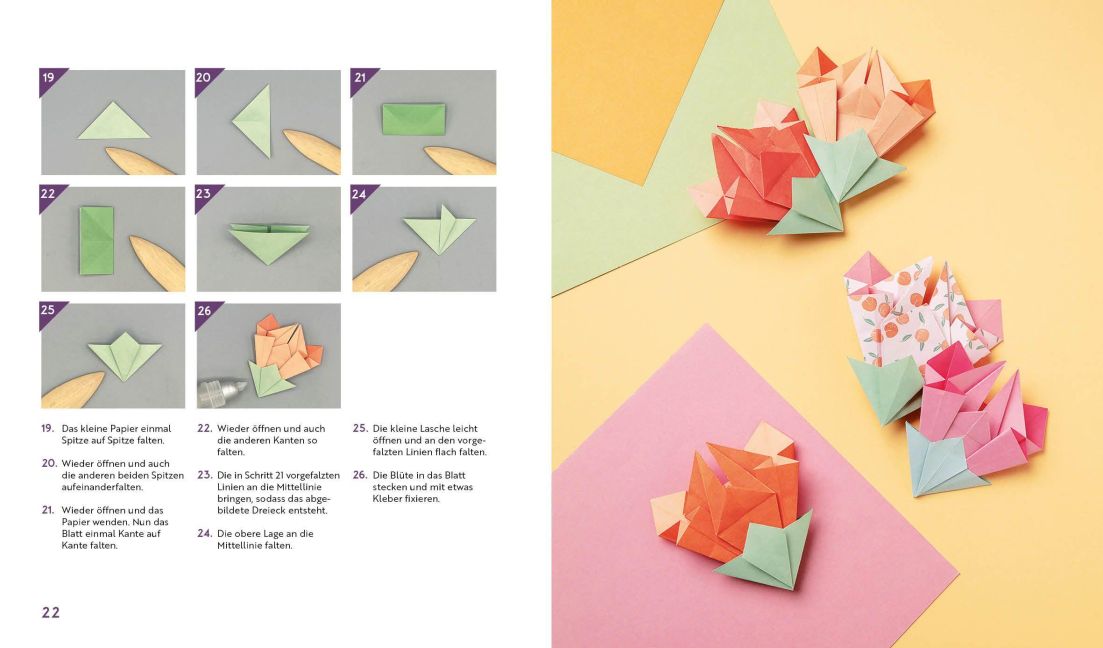 19

20

21

22

23

24

25

26

19. Das kleine Papier einmal Spitze auf Spitze falten.

20. Wieder öffnen und auch die anderen beiden Spitzen aufeinanderfalten.

21. Wieder öffnen und das Papier wenden. Nun das Blatt einmal Kante auf Kante falten.

22. Wieder öffnen und auch die anderen Kanten so falten.

23. Die in Schritt 21 vorgefalzten Linien an die Mittellinie bringen, sodass das abgebildete Dreieck entsteht.

24. Die obere Lage an die Mittellinie falten.

25. Die kleine Lasche leicht öffnen und an den vorgefalzten Linien flach falten.

26. Die Blüte in das Blatt stecken und mit etwas Kleber fixieren.

22