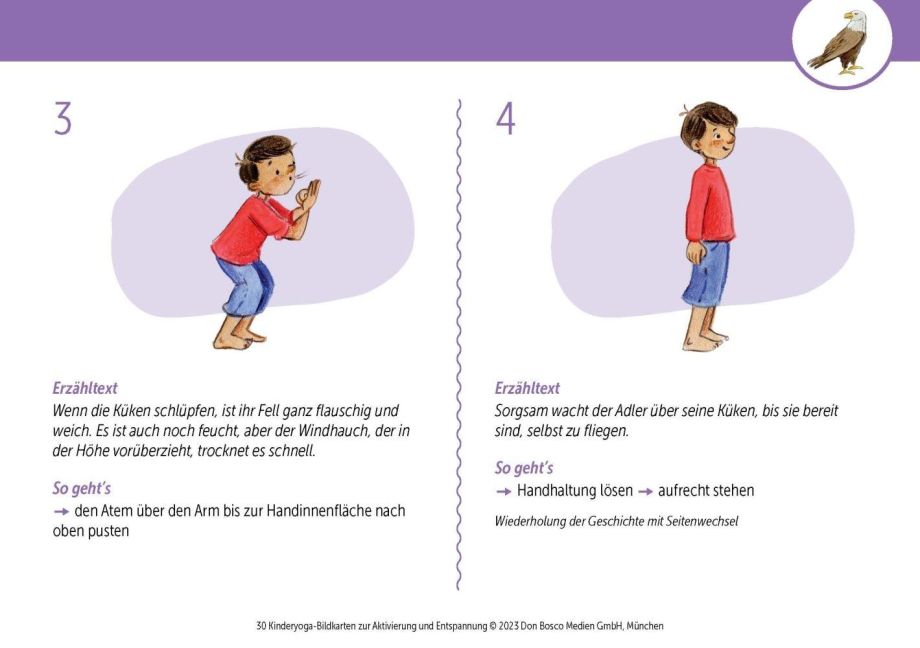 3

Erzähltext
Wenn die Küken schlüpfen, ist ihr Fell ganz flauschig und weich. Es ist auch noch feucht, aber der Windhauch, der in der Höhe vorüberzieht, trocknet es schnell.

So geht's
→ den Atem über den Arm bis zur Handinnenfläche nach oben pusten

4

Erzähltext
Sorgsam wacht der Adler über seine Küken, bis sie bereit sind, selbst zu fliegen.

So geht's
→ Handhaltung lösen → aufrecht stehen

Wiederholung der Geschichte mit Seitenwechsel

30 Kinderyoga-Bildkarten zur Aktivierung und Entspannung © 2023 Don Bosco Medien GmbH, München