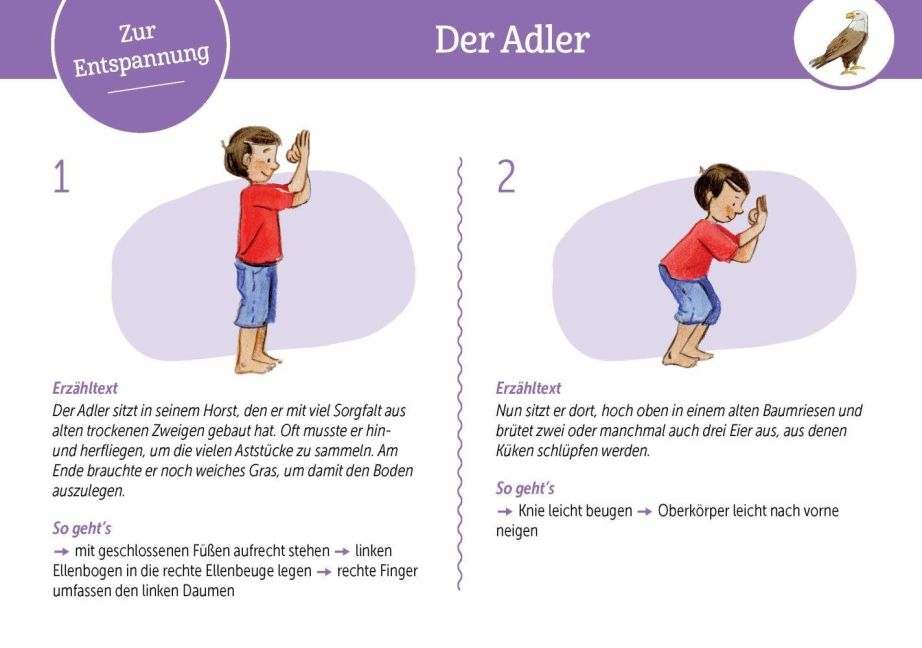 Zur Entspannung

Der Adler

1

Erzähltext
Der Adler sitzt in seinem Horst, den er mit viel Sorgfalt aus alten trockenen Zweigen gebaut hat. Oft musste er hin- und herfliegen, um die vielen Aststücke zu sammeln. Am Ende brauchte er noch weiches Gras, um damit den Boden auszulegen.

So geht's
→ mit geschlossenen Füßen aufrecht stehen → linken Ellenbogen in die rechte Ellenbeuge legen → rechte Finger umfassen den linken Daumen

2

Erzähltext
Nun sitzt er dort, hoch oben in einem alten Baumriesen und brütet zwei oder manchmal auch drei Eier aus, aus denen Küken schlüpfen werden.

So geht's
→ Knie leicht beugen → Oberkörper leicht nach vorne neigen