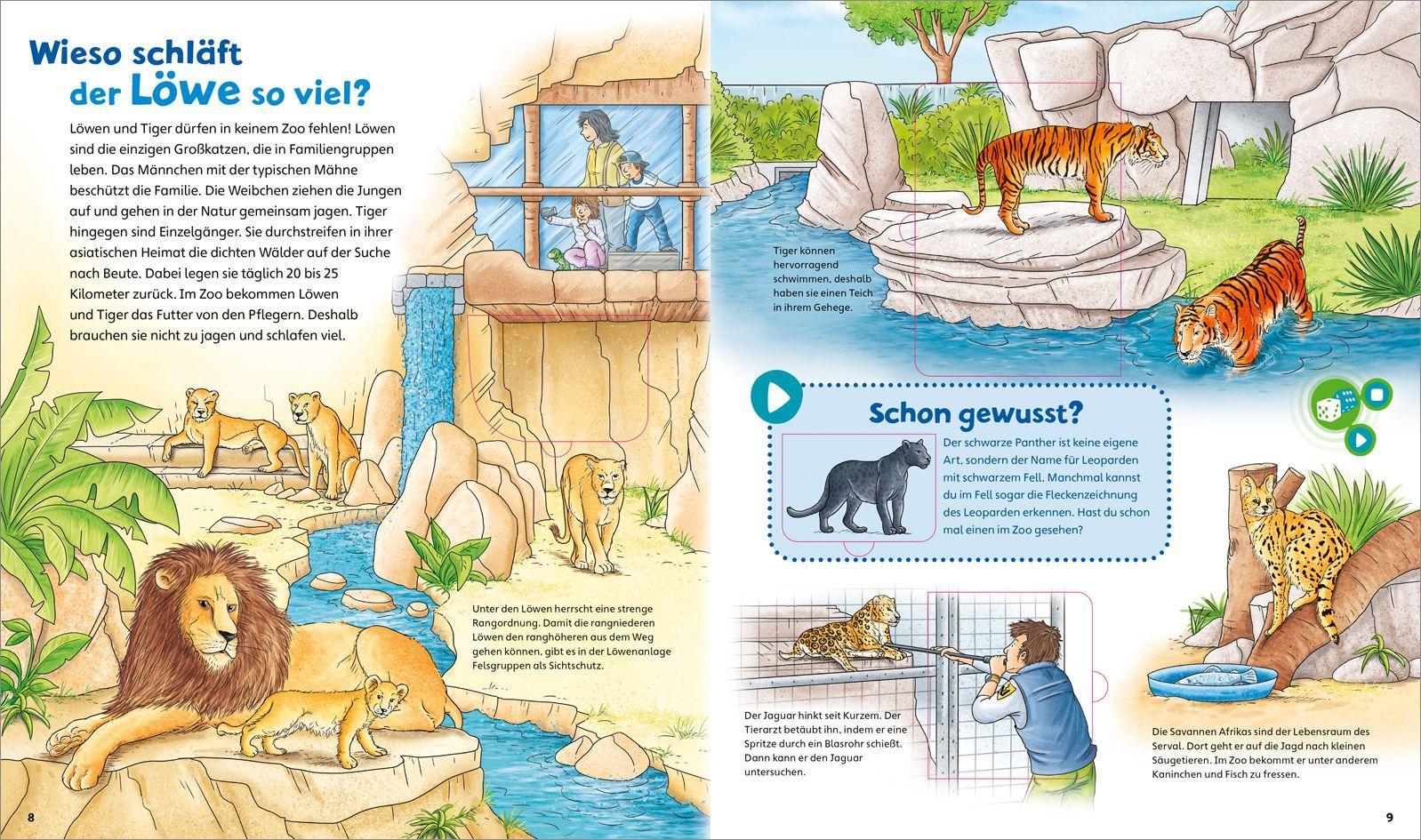 Wieso schläft der Löwe so viel?

Löwen und Tiger dürfen in keinem Zoo fehlen! Löwen sind die einzigen Großkatzen, die in Familiengruppen leben. Das Männchen mit der typischen Mähne beschützt die Familie. Die Weibchen ziehen die Jungen auf und gehen in der Natur gemeinsam jagen. Tiger hingegen sind Einzelgänger. Sie durchstreifen in ihrer asiatischen Heimat die dichten Wälder auf der Suche nach Beute. Dabei legen sie täglich 20 bis 25 Kilometer zurück. Im Zoo bekommen Löwen und Tiger das Futter von den Pflegern. Deshalb brauchen sie nicht zu jagen und schlafen viel.

Unter den Löwen herrscht eine strenge Rangordnung. Damit die rangniederen Löwen den ranghöheren aus dem Weg gehen können, gibt es in der Löwenanlage Felsgruppen als Sichtschutz.

8

Tiger können hervorragend schwimmen, deshalb haben sie einen Teich in ihrem Gehege.

Schon gewusst?

Der schwarze Panther ist keine eigene Art, sondern der Name für Leoparden mit schwarzem Fell. Manchmal kannst du im Fell sogar die Fleckenzeichnung des Leoparden erkennen. Hast du schon mal einen im Zoo gesehen?

Der Jaguar hinkt seit Kurzem. Der Tierarzt betäubt ihn, indem er eine Spritze durch ein Blasrohr schießt. Dann kann er den Jaguar untersuchen.

Die Savannen Afrikas sind der Lebensraum des Serval. Dort geht er auf die Jagd nach kleinen Säugetieren. Im Zoo bekommt er unter anderem Kaninchen und Fisch zu fressen.

9