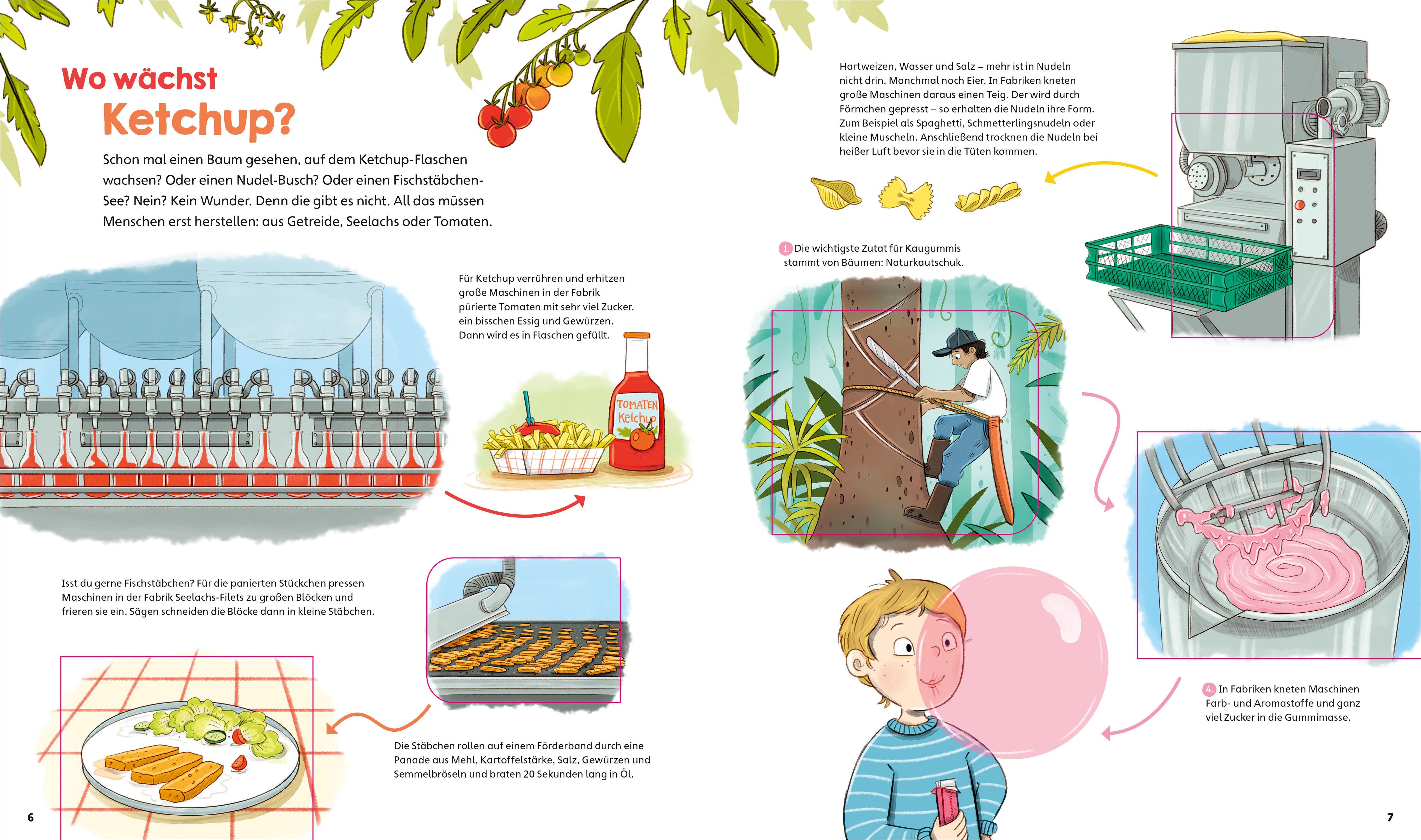 Wo wächst Ketchup?

Schon mal einen Baum gesehen, auf dem Ketchup-Flaschen wachsen? Oder einen Nudel-Busch? Oder einen Fischstäbchen-See? Nein? Kein Wunder. Denn die gibt es nicht. All das müssen Menschen erst herstellen: aus Getreide, Seelachs oder Tomaten.

Für Ketchup verrühren und erhitzen große Maschinen in der Fabrik pürierte Tomaten mit sehr viel Zucker, ein bisschen Essig und Gewürzen. Dann wird es in Flaschen gefüllt.

TOMATEN Ketchup

Isst du gerne Fischstäbchen? Für die panierten Stückchen pressen Maschinen in der Fabrik Seelachs-Filets zu großen Blöcken und frieren sie ein. Sägen schneiden die Blöcke dann in kleine Stäbchen.

Die Stäbchen rollen auf einem Förderband durch eine Panade aus Mehl, Kartoffelstärke, Salz, Gewürzen und Semmelbröseln und braten 20 Sekunden lang in Öl.

6

Hartweizen, Wasser und Salz – mehr ist in Nudeln nicht drin. Manchmal noch Eier. In Fabriken kneten große Maschinen daraus einen Teig. Der wird durch Förmchen gepresst – so erhalten die Nudeln ihre Form. Zum Beispiel als Spaghetti, Schmetterlingsnudeln oder kleine Muscheln. Anschließend trocknen die Nudeln bei heißer Luft bevor sie in die Tüten kommen.

1. Die wichtigste Zutat für Kaugummis stammt von Bäumen: Naturkautschuk.

4. In Fabriken kneten Maschinen Farb- und Aromastoffe und ganz viel Zucker in die Gummimasse.

7