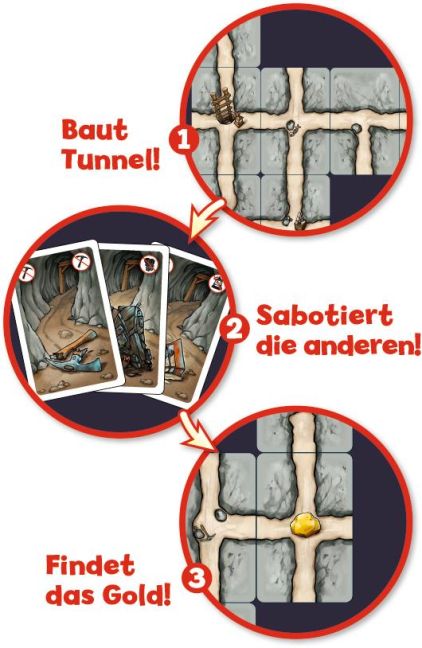 Baut Tunnel!

1

2

Sabotiert die anderen!

Findet das Gold!

3