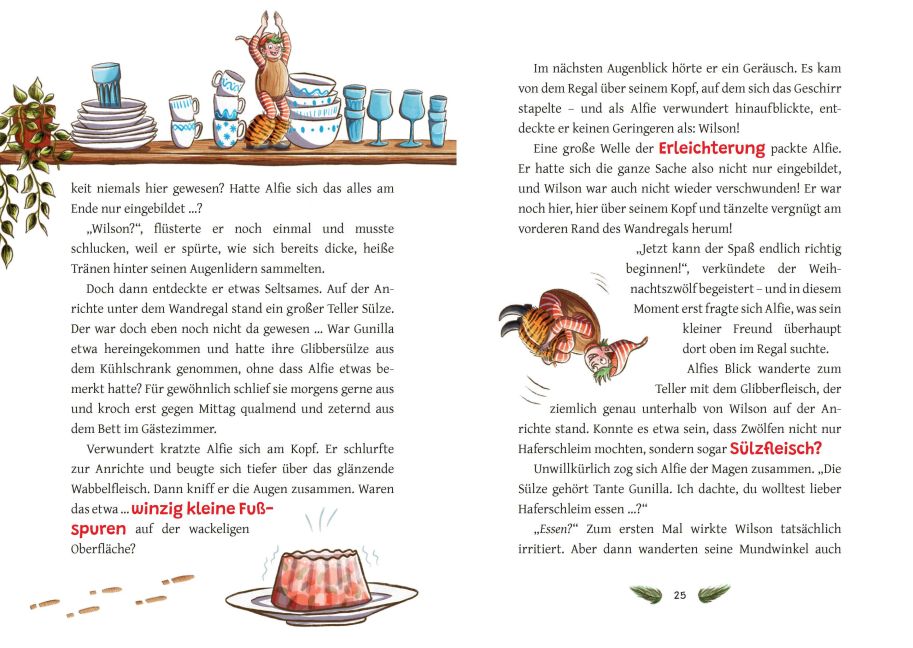 keit niemals hier gewesen? Hatte Alfie sich das alles am Ende nur eingebildet ...?

„Wilson?“, flüsterte er noch einmal und musste schlucken, weil er spürte, wie sich bereits dicke, heiße Tränen hinter seinen Augenlidern sammelten.

Doch dann entdeckte er etwas Seltsames. Auf der Anrichte unter dem Wandregal stand ein großer Teller Sülze. Der war doch eben noch nicht da gewesen ... War Gunilla etwa hereingekommen und hatte ihre Glibbersülze aus dem Kühlschrank genommen, ohne dass Alfie etwas bemerkt hatte? Für gewöhnlich schlief sie morgens gerne aus und kroch erst gegen Mittag qualmend und zeternd aus dem Bett im Gästezimmer.

Verwundert kratzte Alfie sich am Kopf. Er schlurfte zur Anrichte und beugte sich tiefer über das glänzende Wabbelfleisch. Dann kniff er die Augen zusammen. Waren das etwa ... winzig kleine Fußspuren auf der wackeligen Oberfläche?

Im nächsten Augenblick hörte er ein Geräusch. Es kam von dem Regal über seinem Kopf, auf dem sich das Geschirr stapelte – und als Alfie verwundert hinaufblickte, entdeckte er keinen Geringeren als: Wilson!

Eine große Welle der Erleichterung packte Alfie. Er hatte sich die ganze Sache also nicht nur eingebildet, und Wilson war auch nicht wieder verschwunden! Er war noch hier, hier über seinem Kopf und tänzelte vergnügt am vorderen Rand des Wandregals herum!

„Jetzt kann der Spaß endlich richtig beginnen!“, verkündete der Weihnachtszwölf begeistert – und in diesem Moment erst fragte sich Alfie, was sein kleiner Freund überhaupt dort oben im Regal suchte.

Alfies Blick wanderte zum Teller mit dem Glibberfleisch, der ziemlich genau unterhalb von Wilson auf der Anrichte stand. Konnte es etwa sein, dass Zwölfen nicht nur Haferschleim mochten, sondern sogar Sülzfleisch?

Unwillkürlich zog sich Alfie der Magen zusammen. „Die Sülze gehört Tante Gunilla. Ich dachte, du wolltest lieber Haferschleim essen ...?“

„Essen?“ Zum ersten Mal wirkte Wilson tatsächlich irritiert. Aber dann wanderten seine Mundwinkel auch

25