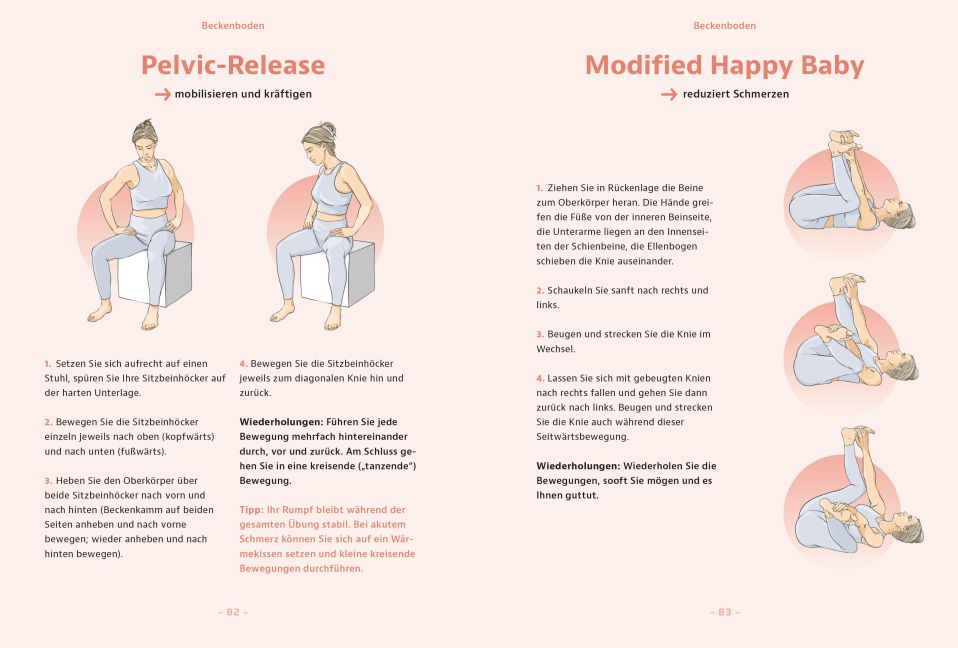 Beckenboden

Pelvic-Release

→ mobilisieren und kräftigen

1. Setzen Sie sich aufrecht auf einen Stuhl, spüren Sie Ihre Sitzbeinhöcker auf der harten Unterlage.

2. Bewegen Sie die Sitzbeinhöcker einzeln jeweils nach oben (kopfwärts) und nach unten (fußwärts).

3. Heben Sie den Oberkörper über beide Sitzbeinhöcker nach vorn und nach hinten (Beckenkamm auf beiden Seiten anheben und nach vorne bewegen; wieder anheben und nach hinten bewegen).

4. Bewegen Sie die Sitzbeinhöcker jeweils zum diagonalen Knie hin und zurück.

Wiederholungen: Führen Sie jede Bewegung mehrfach hintereinander durch, vor und zurück. Am Schluss gehen Sie in eine kreisende („tanzende") Bewegung.

Tipp: Ihr Rumpf bleibt während der gesamten Übung stabil. Bei akutem Schmerz können Sie sich auf ein Wärmekissen setzen und kleine kreisende Bewegungen durchführen.

– 82 –

Beckenboden

Modified Happy Baby

→ reduziert Schmerzen

1. Ziehen Sie in Rückenlage die Beine zum Oberkörper heran. Die Hände greifen die Füße von der inneren Beinseite, die Unterarme liegen an den Innenseiten der Schienbeine, die Ellenbogen schieben die Knie auseinander.

2. Schaukeln Sie sanft nach rechts und links.

3. Beugen und strecken Sie die Knie im Wechsel.

4. Lassen Sie sich mit gebeugten Knien nach rechts fallen und gehen Sie dann zurück nach links. Beugen und strecken Sie die Knie auch während dieser Seitwärtsbewegung.

Wiederholungen: Wiederholen Sie die Bewegungen, sooft Sie mögen und es Ihnen guttut.

– 83 –