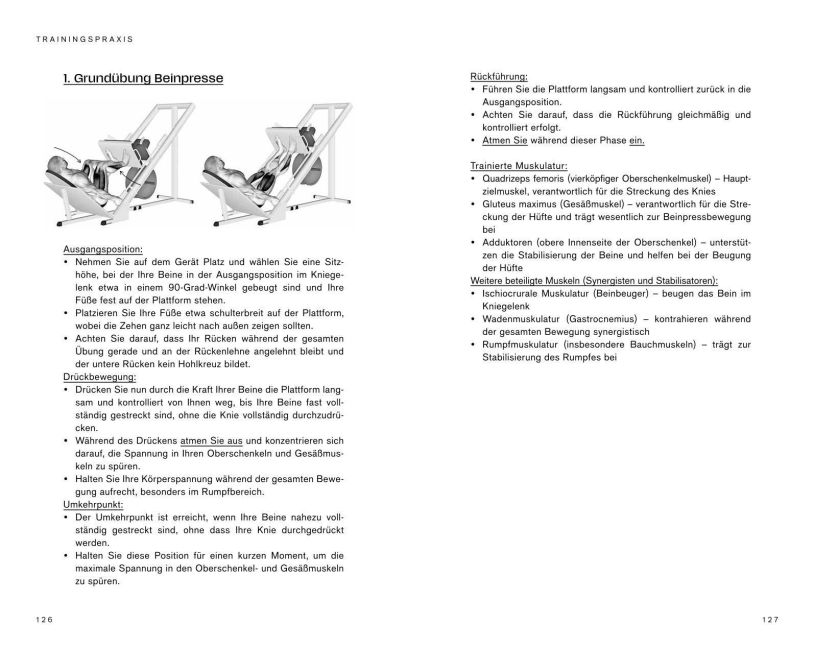 TRAININGSPRAXIS

1. Grundübung Beinpresse

Ausgangsposition:
• Nehmen Sie auf dem Gerät Platz und wählen Sie eine Sitzhöhe, bei der Ihre Beine in der Ausgangsposition im Kniegelenk etwa in einem 90-Grad-Winkel gebeugt sind und Ihre Füße fest auf der Plattform stehen.
• Platzieren Sie Ihre Füße etwa schulterbreit auf der Plattform, wobei die Zehen ganz leicht nach außen zeigen sollten.
• Achten Sie darauf, dass Ihr Rücken während der gesamten Übung gerade und an der Rückenlehne angelehnt bleibt und der untere Rücken kein Hohlkreuz bildet.
Drückbewegung:
• Drücken Sie nun durch die Kraft Ihrer Beine die Plattform langsam und kontrolliert von Ihnen weg, bis Ihre Beine fast vollständig gestreckt sind, ohne die Knie vollständig durchzudrücken.
• Während des Drückens atmen Sie aus und konzentrieren sich darauf, die Spannung in Ihren Oberschenkeln und Gesäßmuskeln zu spüren.
• Halten Sie Ihre Körperspannung während der gesamten Bewegung aufrecht, besonders im Rumpfbereich.
Umkehrpunkt:
• Der Umkehrpunkt ist erreicht, wenn Ihre Beine nahezu vollständig gestreckt sind, ohne dass Ihre Knie durchgedrückt werden.
• Halten Sie diese Position für einen kurzen Moment, um die maximale Spannung in den Oberschenkel- und Gesäßmuskeln zu spüren.

126

Rückführung:
• Führen Sie die Plattform langsam und kontrolliert zurück in die Ausgangsposition.
• Achten Sie darauf, dass die Rückführung gleichmäßig und kontrolliert erfolgt.
• Atmen Sie während dieser Phase ein.

Trainierte Muskulatur:
• Quadrizeps femoris (vierköpfiger Oberschenkelmuskel) – Hauptzielmuskel, verantwortlich für die Streckung des Knies
• Gluteus maximus (Gesäßmuskel) – verantwortlich für die Streckung der Hüfte und trägt wesentlich zur Beinpressbewegung bei
• Adduktoren (obere Innenseite der Oberschenkel) – unterstützen die Stabilisierung der Beine und helfen bei der Beugung der Hüfte
Weitere beteiligte Muskeln (Synergisten und Stabilisatoren):
• Ischiocrurale Muskulatur (Beinbeuger) – beugen das Bein im Kniegelenk
• Wadenmuskulatur (Gastrocnemius) – kontrahieren während der gesamten Bewegung synergistisch
• Rumpfmuskulatur (insbesondere Bauchmuskeln) – trägt zur Stabilisierung des Rumpfes bei

127