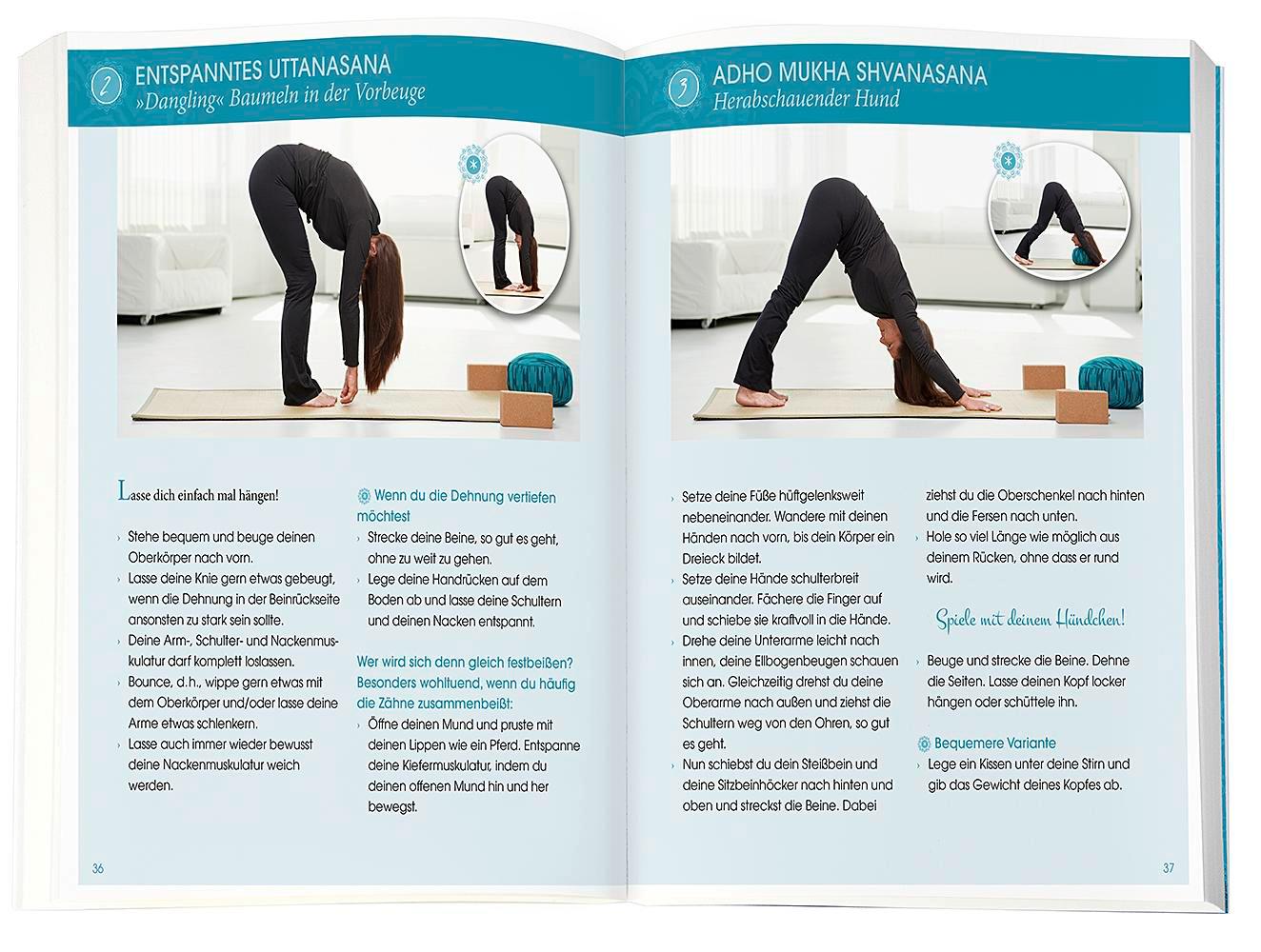 2 ENTSPANNTES UTTANASANA
»Dangling« Baumeln in der Vorbeuge

Lasse dich einfach mal hängen!

› Stehe bequem und beuge deinen Oberkörper nach vorn.
› Lasse deine Knie gern etwas gebeugt, wenn die Dehnung in der Beinrückseite ansonsten zu stark sein sollte.
› Deine Arm-, Schulter- und Nackenmuskulatur darf komplett loslassen.
› Bounce, d.h., wippe gern etwas mit dem Oberkörper und/oder lasse deine Arme etwas schlenkern.
› Lasse auch immer wieder bewusst deine Nackenmuskulatur weich werden.

Wenn du die Dehnung vertiefen möchtest
› Strecke deine Beine, so gut es geht, ohne zu weit zu gehen.
› Lege deine Handrücken auf dem Boden ab und lasse deine Schultern und deinen Nacken entspannt.

Wer wird sich denn gleich festbeißen? Besonders wohltuend, wenn du häufig die Zähne zusammenbeißt:
› Öffne deinen Mund und pruste mit deinen Lippen wie ein Pferd. Entspanne deine Kiefermuskulatur, indem du deinen offenen Mund hin und her bewegst.

36

3 ADHO MUKHA SHVANASANA
Herabschauender Hund

› Setze deine Füße hüftgelenksweit nebeneinander. Wandere mit deinen Händen nach vorn, bis dein Körper ein Dreieck bildet.
› Setze deine Hände schulterbreit auseinander. Fächere die Finger auf und schiebe sie kraftvoll in die Hände.
› Drehe deine Unterarme leicht nach innen, deine Ellbogenbeugen schauen sich an. Gleichzeitig drehst du deine Oberarme nach außen und ziehst die Schultern weg von den Ohren, so gut es geht.
› Nun schiebst du dein Steißbein und deine Sitzbeinhöcker nach hinten und oben und streckst die Beine. Dabei ziehst du die Oberschenkel nach hinten und die Fersen nach unten.
› Hole so viel Länge wie möglich aus deinem Rücken, ohne dass er rund wird.

Spiele mit deinem Hündchen!

› Beuge und strecke die Beine. Dehne die Seiten. Lasse deinen Kopf locker hängen oder schüttele ihn.

Bequemere Variante
› Lege ein Kissen unter deine Stirn und gib das Gewicht deines Kopfes ab.

37