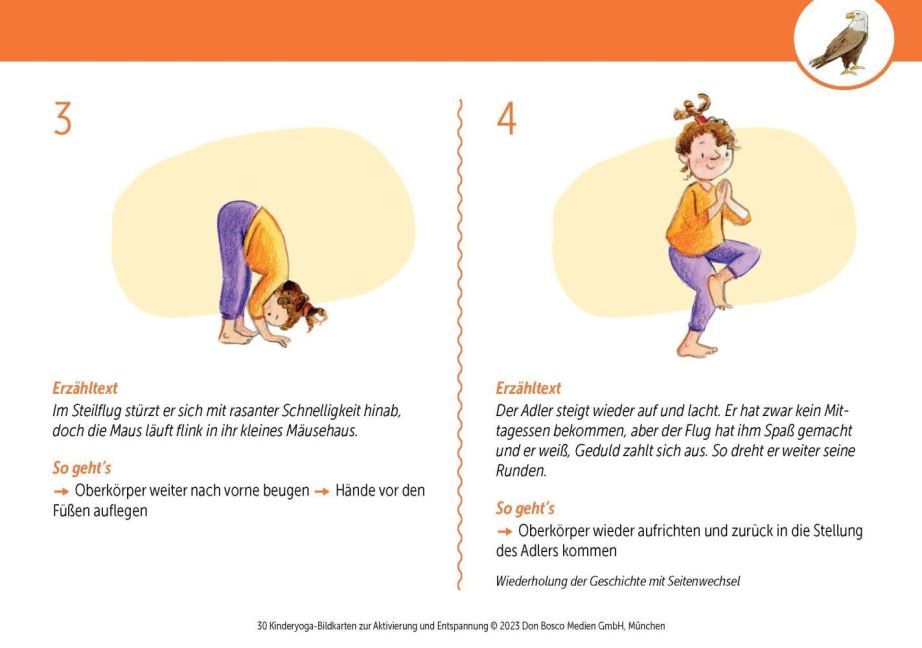 3

Erzähltext
Im Steilflug stürzt er sich mit rasanter Schnelligkeit hinab, doch die Maus läuft flink in ihr kleines Mäusehaus.

So geht's
→ Oberkörper weiter nach vorne beugen → Hände vor den Füßen auflegen

4

Erzähltext
Der Adler steigt wieder auf und lacht. Er hat zwar kein Mittagessen bekommen, aber der Flug hat ihm Spaß gemacht und er weiß, Geduld zahlt sich aus. So dreht er weiter seine Runden.

So geht's
→ Oberkörper wieder aufrichten und zurück in die Stellung des Adlers kommen

Wiederholung der Geschichte mit Seitenwechsel

30 Kinderyoga-Bildkarten zur Aktivierung und Entspannung © 2023 Don Bosco Medien GmbH, München