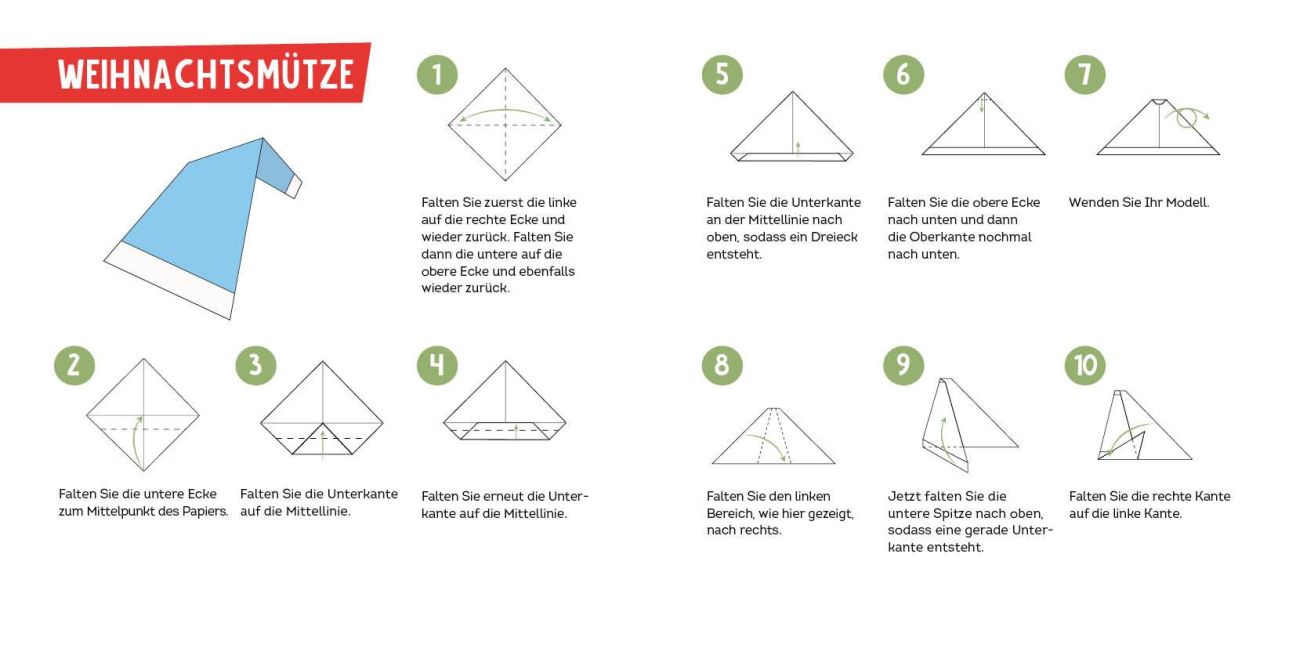 WEIHNACHTSMÜTZE

1

Falten Sie zuerst die linke auf die rechte Ecke und wieder zurück. Falten Sie dann die untere auf die obere Ecke und ebenfalls wieder zurück.

2

Falten Sie die untere Ecke zum Mittelpunkt des Papiers.

3

Falten Sie die Unterkante auf die Mittellinie.

4

Falten Sie erneut die Unterkante auf die Mittellinie.

5

Falten Sie die Unterkante an der Mittellinie nach oben, sodass ein Dreieck entsteht.

6

Falten Sie die obere Ecke nach unten und dann die Oberkante nochmal nach unten.

7

Wenden Sie Ihr Modell.

8

Falten Sie den linken Bereich, wie hier gezeigt, nach rechts.

9

Jetzt falten Sie die untere Spitze nach oben, sodass eine gerade Unterkante entsteht.

10

Falten Sie die rechte Kante auf die linke Kante.