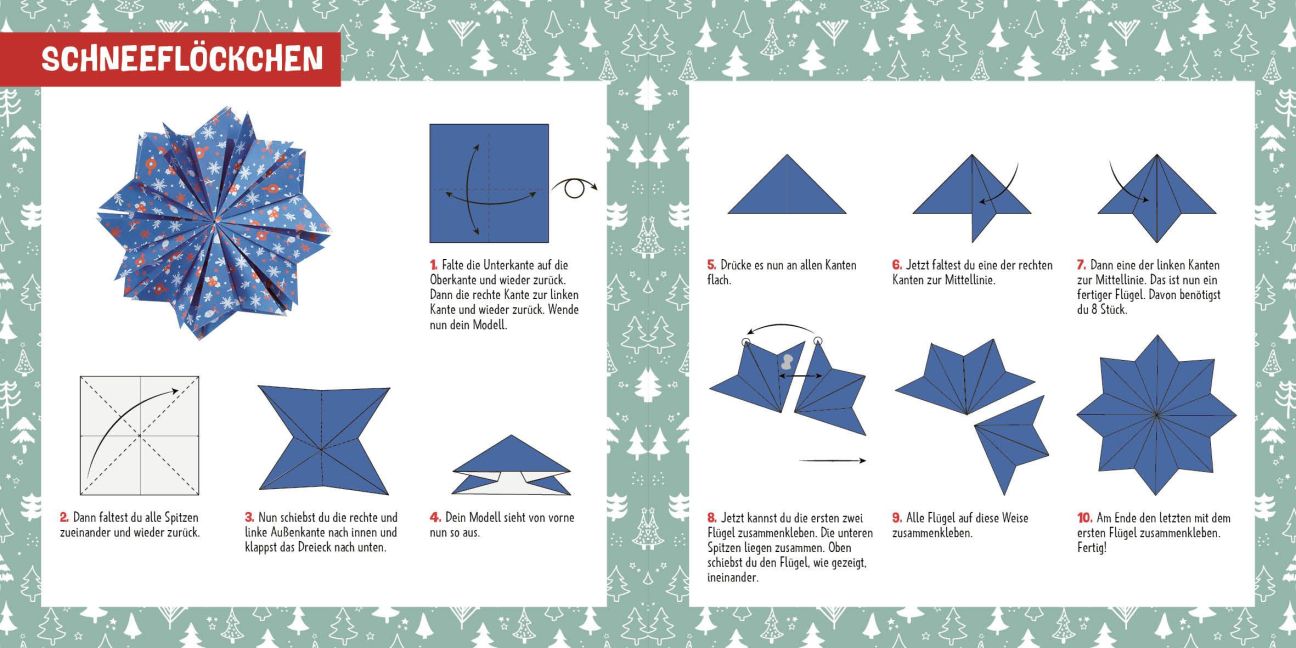 SCHNEEFLÖCKCHEN

1. Falte die Unterkante auf die Oberkante und wieder zurück. Dann die rechte Kante zur linken Kante und wieder zurück. Wende nun dein Modell.

2. Dann faltest du alle Spitzen zueinander und wieder zurück.

3. Nun schiebst du die rechte und linke Außenkante nach innen und klappst das Dreieck nach unten.

4. Dein Modell sieht von vorne nun so aus.

5. Drücke es nun an allen Kanten flach.

6. Jetzt faltest du eine der rechten Kanten zur Mittellinie.

7. Dann eine der linken Kanten zur Mittellinie. Das ist nun ein fertiger Flügel. Davon benötigst du 8 Stück.

8. Jetzt kannst du die ersten zwei Flügel zusammenkleben. Die unteren Spitzen liegen zusammen. Oben schiebst du den Flügel, wie gezeigt, ineinander.

9. Alle Flügel auf diese Weise zusammenkleben.

10. Am Ende den letzten mit dem ersten Flügel zusammenkleben. Fertig!