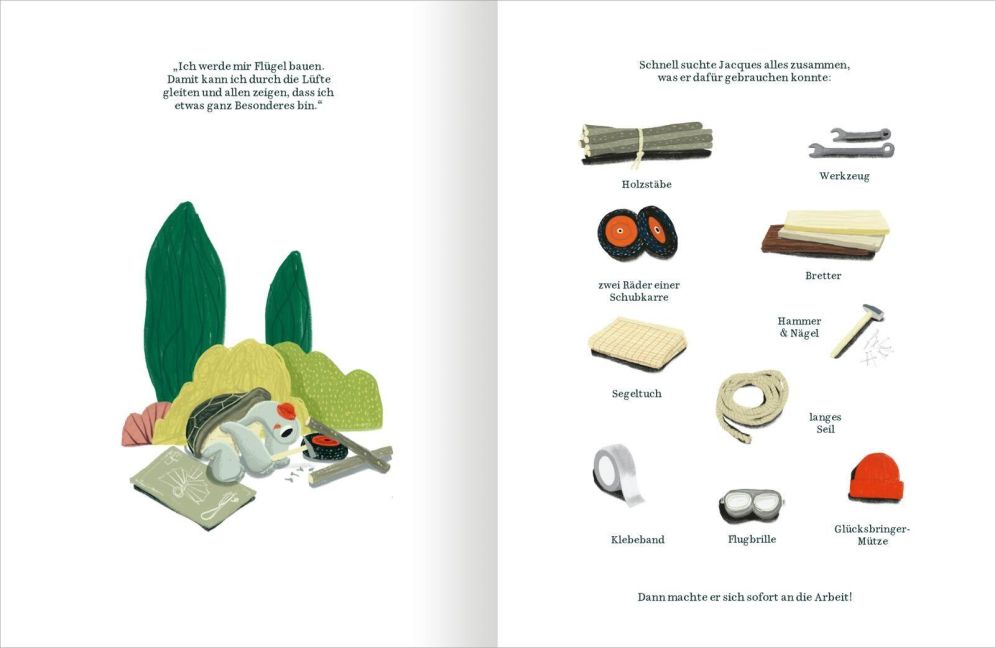 „Ich werde mir Flügel bauen. Damit kann ich durch die Lüfte gleiten und allen zeigen, dass ich etwas ganz Besonderes bin."

Schnell suchte Jacques alles zusammen, was er dafür gebrauchen konnte:

Holzstäbe

Werkzeug

zwei Räder einer Schubkarre

Bretter

Hammer & Nägel

Segeltuch

langes Seil

Klebeband

Flugbrille

Glücksbringer-Mütze

Dann machte er sich sofort an die Arbeit!