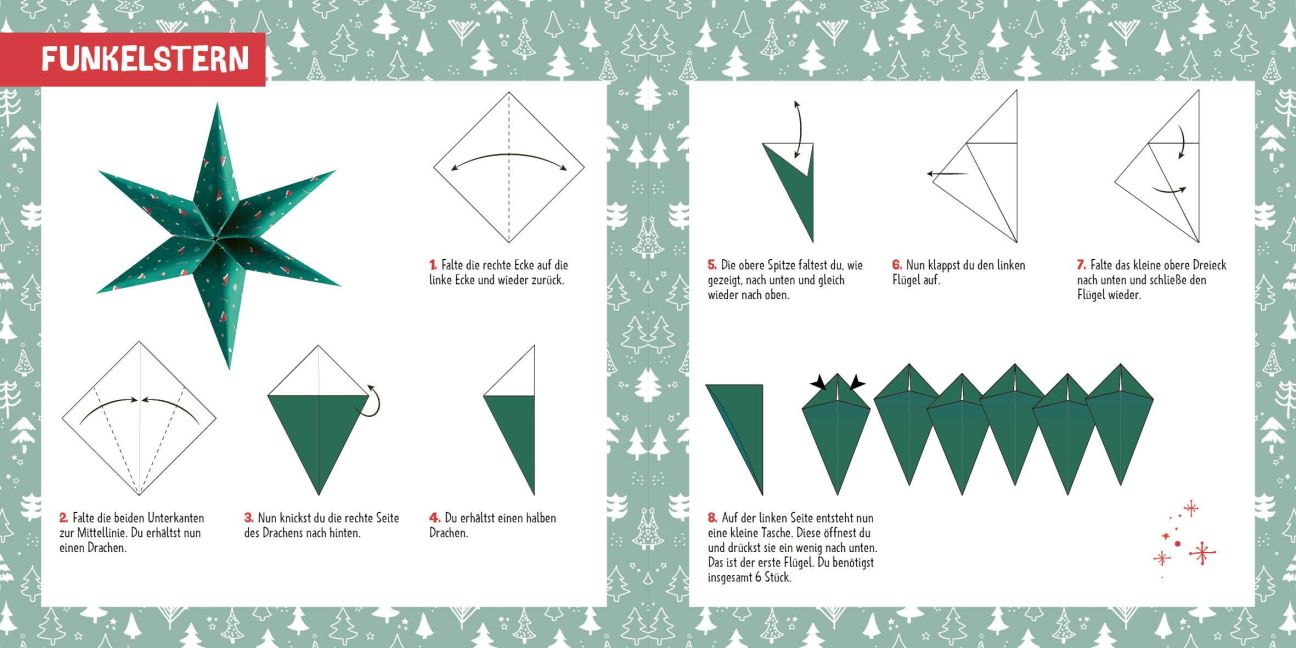 FUNKELSTERN

1. Falte die rechte Ecke auf die linke Ecke und wieder zurück.

2. Falte die beiden Unterkanten zur Mittellinie. Du erhältst nun einen Drachen.

3. Nun knickst du die rechte Seite des Drachens nach hinten.

4. Du erhältst einen halben Drachen.

5. Die obere Spitze faltest du, wie gezeigt, nach unten und gleich wieder nach oben.

6. Nun klappst du den linken Flügel auf.

7. Falte das kleine obere Dreieck nach unten und schließe den Flügel wieder.

8. Auf der linken Seite entsteht nun eine kleine Tasche. Diese öffnest du und drückst sie ein wenig nach unten. Das ist der erste Flügel. Du benötigst insgesamt 6 Stück.