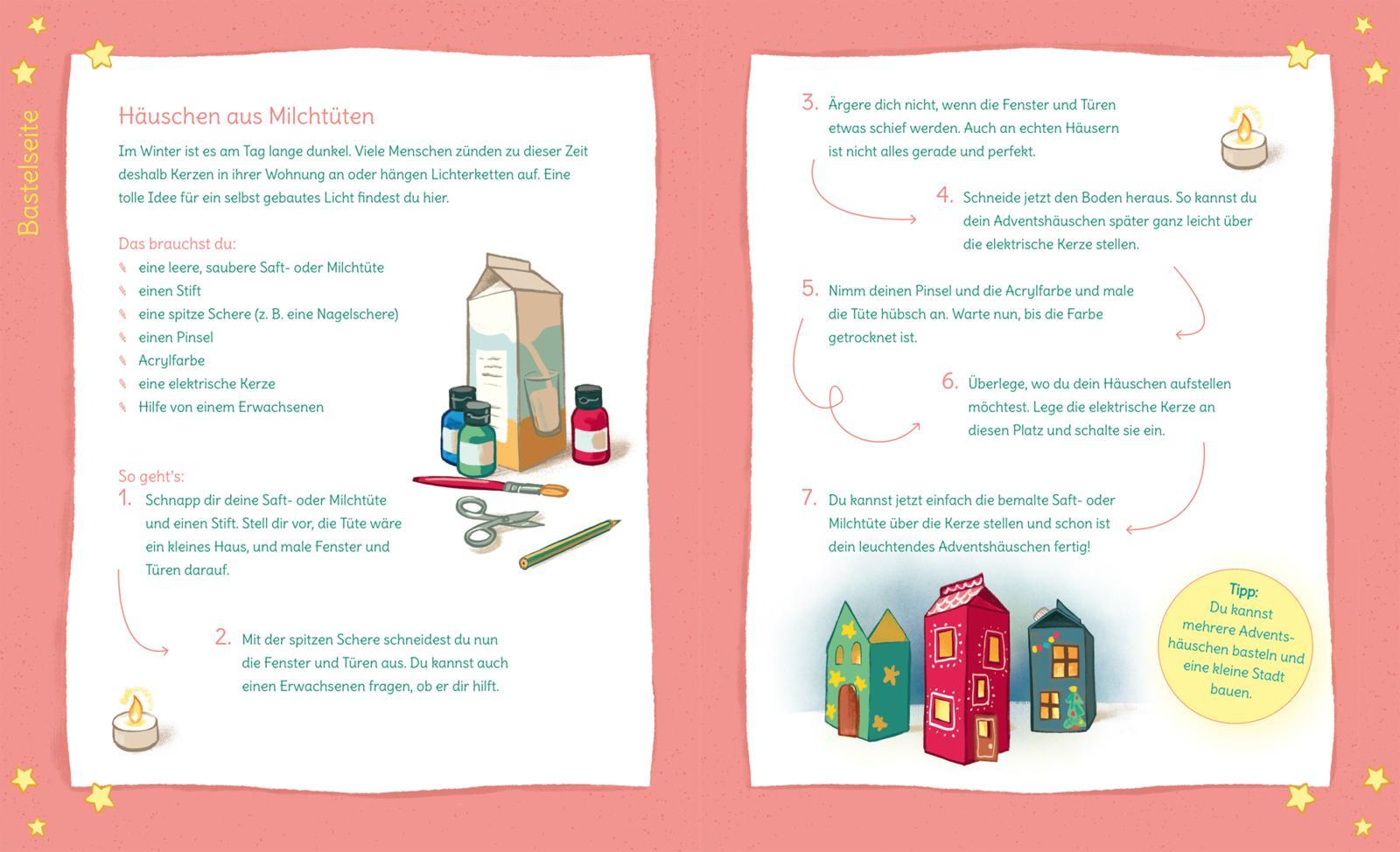 Bastelseite

Häuschen aus Milchtüten

Im Winter ist es am Tag lange dunkel. Viele Menschen zünden zu dieser Zeit deshalb Kerzen in ihrer Wohnung an oder hängen Lichterketten auf. Eine tolle Idee für ein selbst gebautes Licht findest du hier.

Das brauchst du:
eine leere, saubere Saft- oder Milchtüte
einen Stift
eine spitze Schere (z. B. eine Nagelschere)
einen Pinsel
Acrylfarbe
eine elektrische Kerze
Hilfe von einem Erwachsenen

So geht's:
1. Schnapp dir deine Saft- oder Milchtüte und einen Stift. Stell dir vor, die Tüte wäre ein kleines Haus, und male Fenster und Türen darauf.

2. Mit der spitzen Schere schneidest du nun die Fenster und Türen aus. Du kannst auch einen Erwachsenen fragen, ob er dir hilft.

3. Ärgere dich nicht, wenn die Fenster und Türen etwas schief werden. Auch an echten Häusern ist nicht alles gerade und perfekt.

4. Schneide jetzt den Boden heraus. So kannst du dein Adventshäuschen später ganz leicht über die elektrische Kerze stellen.

5. Nimm deinen Pinsel und die Acrylfarbe und male die Tüte hübsch an. Warte nun, bis die Farbe getrocknet ist.

6. Überlege, wo du dein Häuschen aufstellen möchtest. Lege die elektrische Kerze an diesen Platz und schalte sie ein.

7. Du kannst jetzt einfach die bemalte Saft- oder Milchtüte über die Kerze stellen und schon ist dein leuchtendes Adventshäuschen fertig!

Tipp:
Du kannst mehrere Adventshäuschen basteln und eine kleine Stadt bauen.