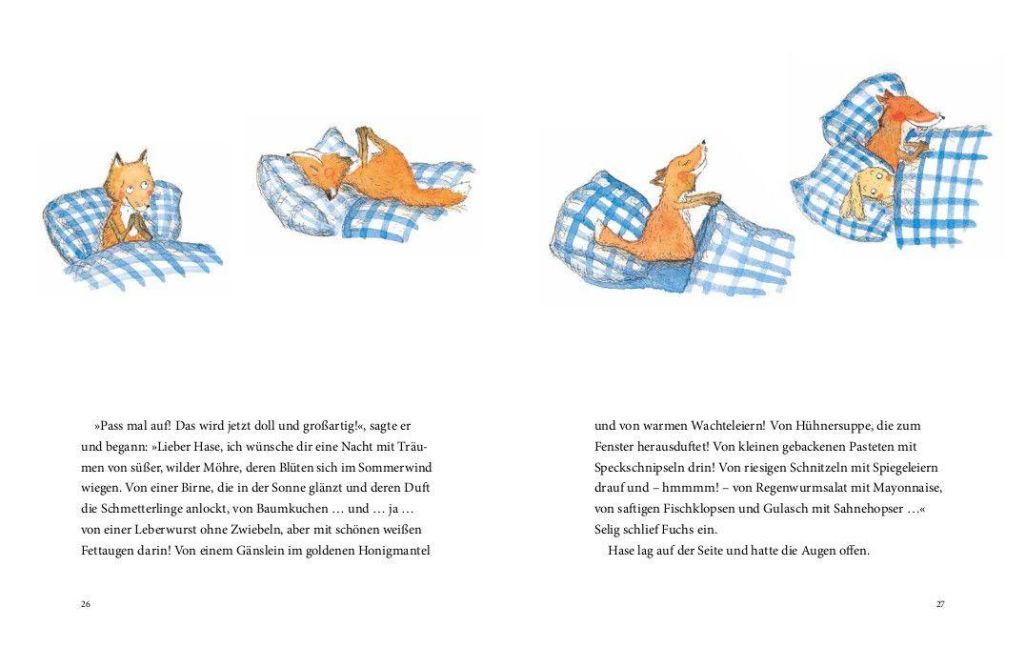 »Pass mal auf! Das wird jetzt doll und großartig!«, sagte er und begann: »Lieber Hase, ich wünsche dir eine Nacht mit Träumen von süßer, wilder Möhre, deren Blüten sich im Sommerwind wiegen. Von einer Birne, die in der Sonne glänzt und deren Duft die Schmetterlinge anlockt, von Baumkuchen … und … ja … von einer Leberwurst ohne Zwiebeln, aber mit schönen weißen Fettaugen darin! Von einem Gänslein im goldenen Honigmantel

26

und von warmen Wachteleiern! Von Hühnersuppe, die zum Fenster herausduftet! Von kleinen gebackenen Pasteten mit Speckschnipseln drin! Von riesigen Schnitzeln mit Spiegeleiern drauf und – hmmmm! – von Regenwurmsalat mit Mayonnaise, von saftigen Fischklopsen und Gulasch mit Sahnehopser …« Selig schlief Fuchs ein.

Hase lag auf der Seite und hatte die Augen offen.

27