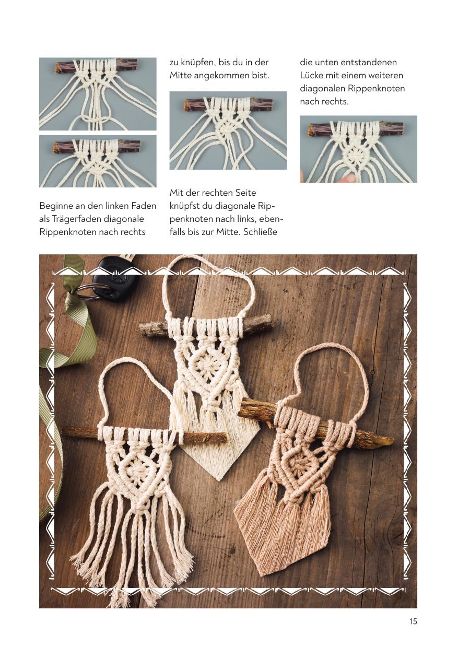 Beginne an den linken Faden als Trägerfaden diagonale Rippenknoten nach rechts

zu knüpfen, bis du in der Mitte angekommen bist.

Mit der rechten Seite knüpfst du diagonale Rippenknoten nach links, ebenfalls bis zur Mitte. Schließe

die unten entstandenen Lücke mit einem weiteren diagonalen Rippenknoten nach rechts.

15