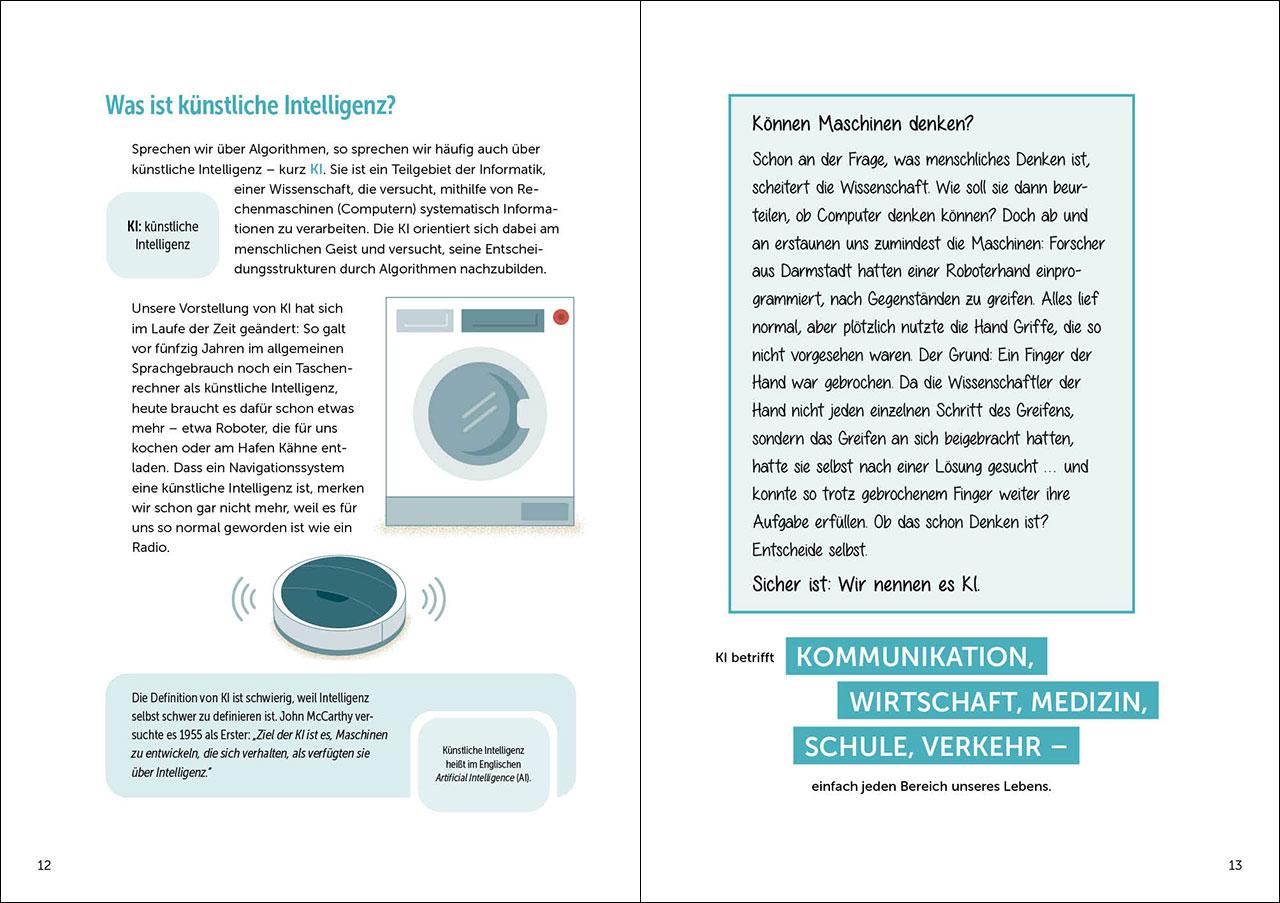 Was ist künstliche Intelligenz?

Sprechen wir über Algorithmen, so sprechen wir häufig auch über künstliche Intelligenz – kurz KI. Sie ist ein Teilgebiet der Informatik, einer Wissenschaft, die versucht, mithilfe von Rechenmaschinen (Computern) systematisch Informationen zu verarbeiten. Die KI orientiert sich dabei am menschlichen Geist und versucht, seine Entscheidungsstrukturen durch Algorithmen nachzubilden.

KI: künstliche Intelligenz

Unsere Vorstellung von KI hat sich im Laufe der Zeit geändert: So galt vor fünfzig Jahren im allgemeinen Sprachgebrauch noch ein Taschenrechner als künstliche Intelligenz, heute braucht es dafür schon etwas mehr – etwa Roboter, die für uns kochen oder am Hafen Kähne entladen. Dass ein Navigationssystem eine künstliche Intelligenz ist, merken wir schon gar nicht mehr, weil es für uns so normal geworden ist wie ein Radio.

Die Definition von KI ist schwierig, weil Intelligenz selbst schwer zu definieren ist. John McCarthy versuchte es 1955 als Erster: „Ziel der KI ist es, Maschinen zu entwickeln, die sich verhalten, als verfügten sie über Intelligenz."

Künstliche Intelligenz heißt im Englischen Artificial Intelligence (AI).

12

Können Maschinen denken?

Schon an der Frage, was menschliches Denken ist, scheitert die Wissenschaft. Wie soll sie dann beurteilen, ob Computer denken können? Doch ab und an erstaunen uns zumindest die Maschinen: Forscher aus Darmstadt hatten einer Roboterhand einprogrammiert, nach Gegenständen zu greifen. Alles lief normal, aber plötzlich nutzte die Hand Griffe, die so nicht vorgesehen waren. Der Grund: Ein Finger der Hand war gebrochen. Da die Wissenschaftler der Hand nicht jeden einzelnen Schritt des Greifens, sondern das Greifen an sich beigebracht hatten, hatte sie selbst nach einer Lösung gesucht … und konnte so trotz gebrochenem Finger weiter ihre Aufgabe erfüllen. Ob das schon Denken ist? Entscheide selbst.

Sicher ist: Wir nennen es KI.

KI betrifft KOMMUNIKATION, WIRTSCHAFT, MEDIZIN, SCHULE, VERKEHR – einfach jeden Bereich unseres Lebens.

13