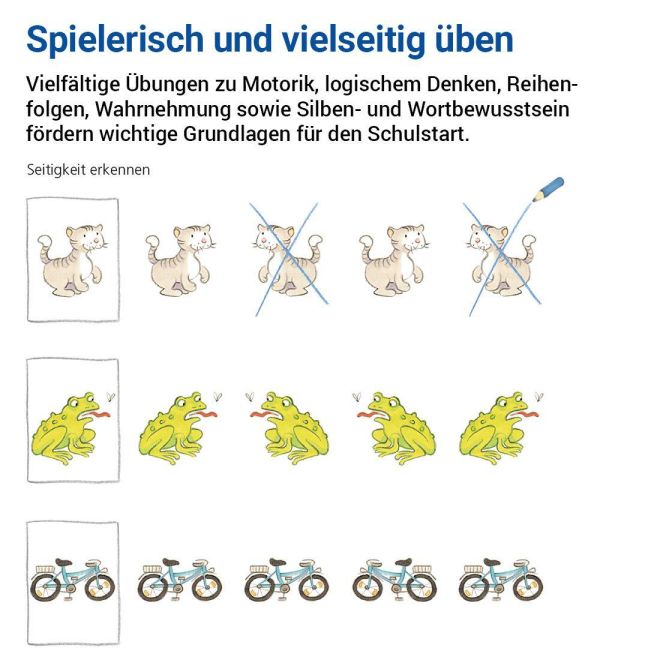 Spielerisch und vielseitig üben

Vielfältige Übungen zu Motorik, logischem Denken, Reihenfolgen, Wahrnehmung sowie Silben- und Wortbewusstsein fördern wichtige Grundlagen für den Schulstart.

Seitigkeit erkennen