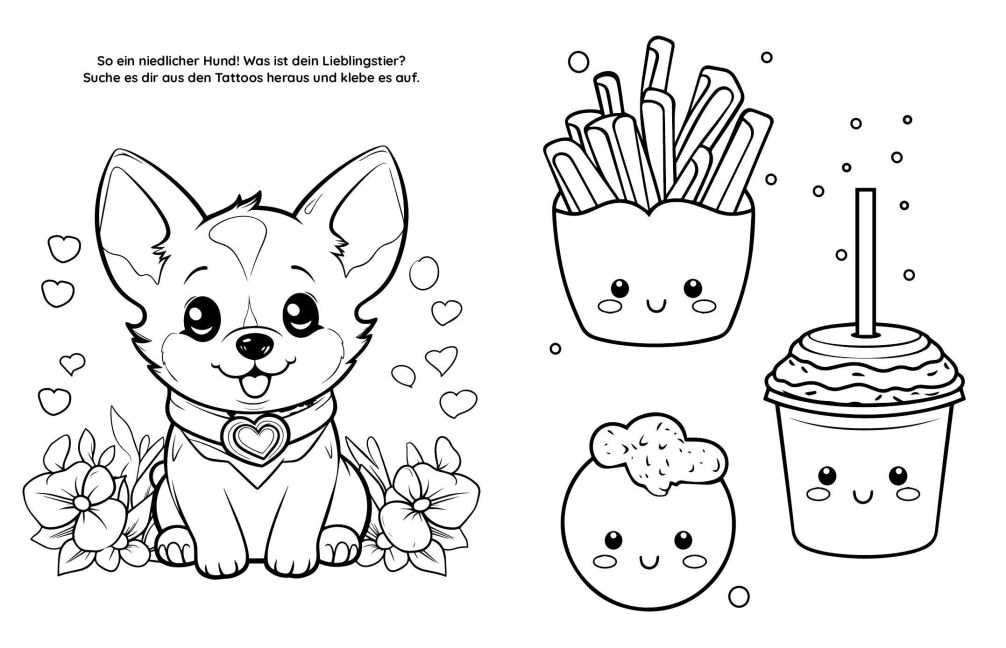 So ein niedlicher Hund! Was ist dein Lieblingstier? Suche es dir aus den Tattoos heraus und klebe es auf.