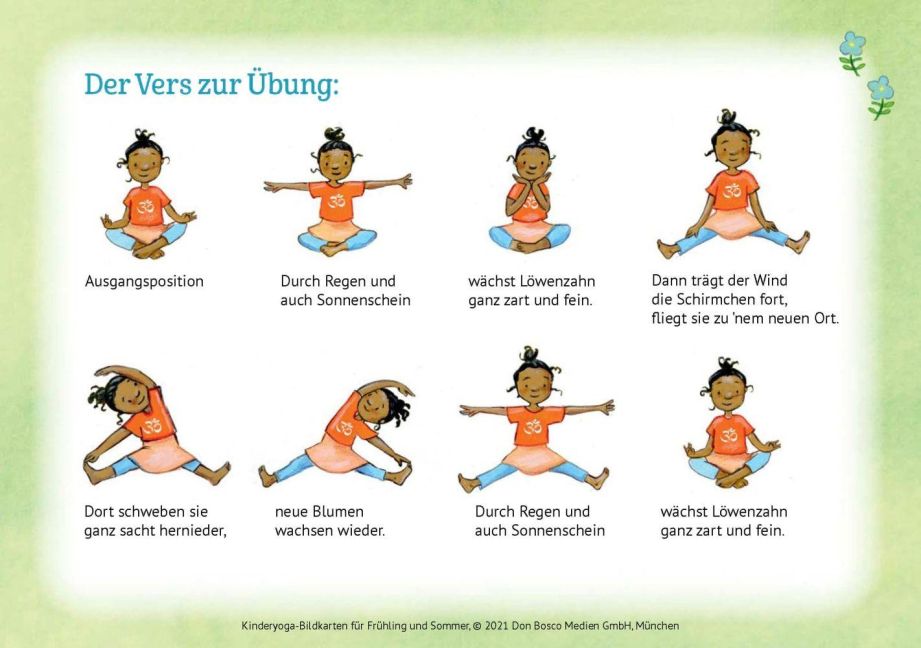 Der Vers zur Übung:

Ausgangsposition

Durch Regen und auch Sonnenschein

wächst Löwenzahn ganz zart und fein.

Dann trägt der Wind die Schirmchen fort, fliegt sie zu 'nem neuen Ort.

Dort schweben sie ganz sacht hernieder,

neue Blumen wachsen wieder.

Durch Regen und auch Sonnenschein

wächst Löwenzahn ganz zart und fein.

Kinderyoga-Bildkarten für Frühling und Sommer, © 2021 Don Bosco Medien GmbH, München