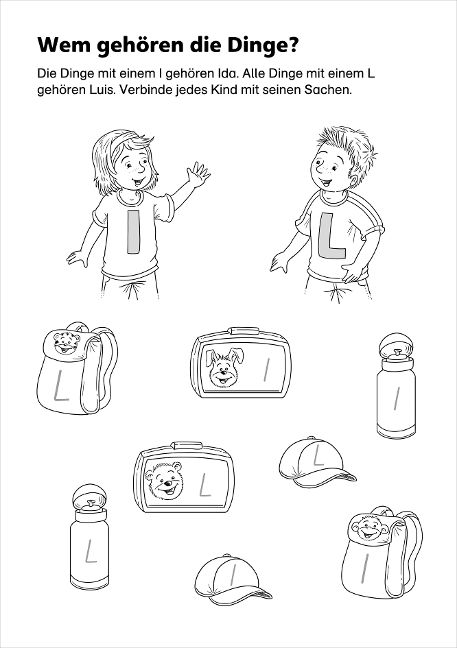 Wem gehören die Dinge?

Die Dinge mit einem I gehören Ida. Alle Dinge mit einem L gehören Luis. Verbinde jedes Kind mit seinen Sachen.

I

L

L

I

I

L

L

L

I

I