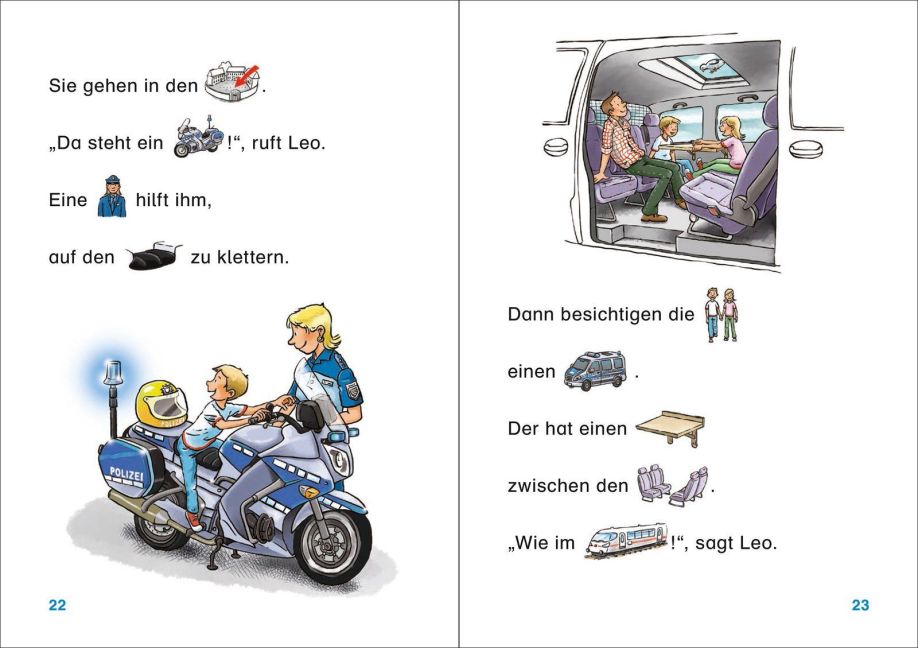 Sie gehen in den .

„Da steht ein !“, ruft Leo.

Eine hilft ihm,

auf den zu klettern.

POLIZEI

22

Dann besichtigen die

einen .

Der hat einen

zwischen den .

„Wie im !“, sagt Leo.

23