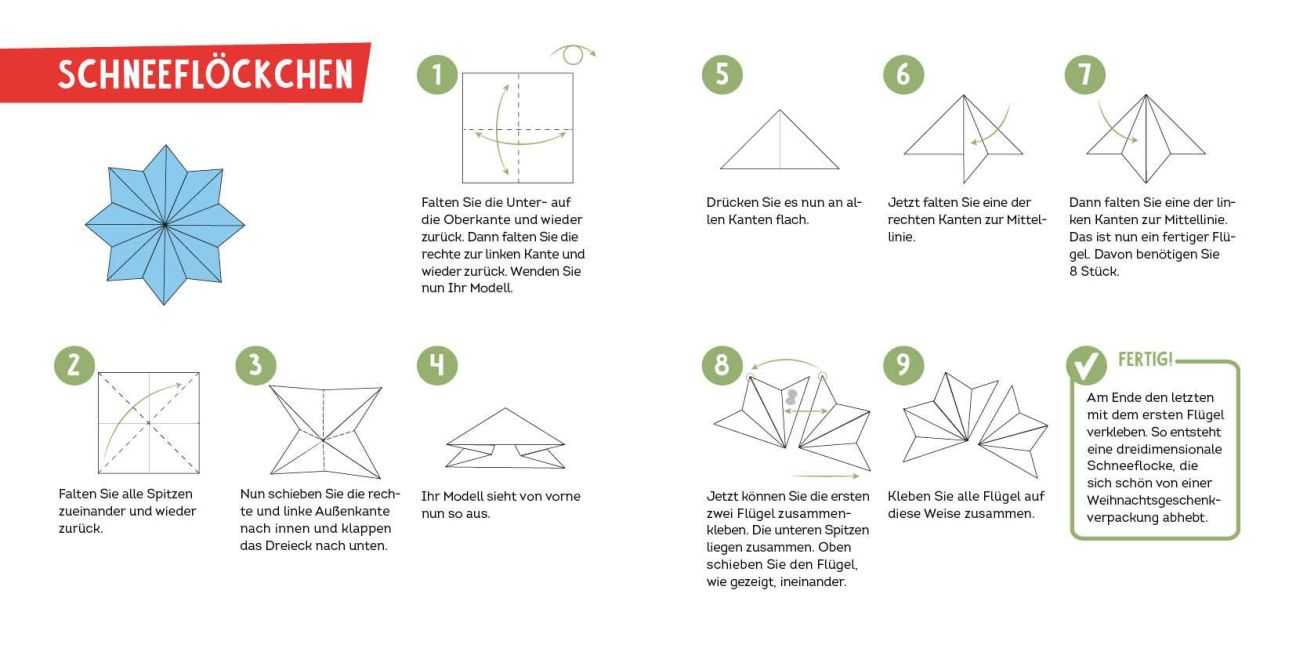 SCHNEEFLÖCKCHEN

1

Falten Sie die Unter- auf die Oberkante und wieder zurück. Dann falten Sie die rechte zur linken Kante und wieder zurück. Wenden Sie nun Ihr Modell.

2

Falten Sie alle Spitzen zueinander und wieder zurück.

3

Nun schieben Sie die rechte und linke Außenkante nach innen und klappen das Dreieck nach unten.

4

Ihr Modell sieht von vorne nun so aus.

5

Drücken Sie es nun an allen Kanten flach.

6

Jetzt falten Sie eine der rechten Kanten zur Mittellinie.

7

Dann falten Sie eine der linken Kanten zur Mittellinie. Das ist nun ein fertiger Flügel. Davon benötigen Sie 8 Stück.

8

Jetzt können Sie die ersten zwei Flügel zusammenkleben. Die unteren Spitzen liegen zusammen. Oben schieben Sie den Flügel, wie gezeigt, ineinander.

9

Kleben Sie alle Flügel auf diese Weise zusammen.

FERTIG!

Am Ende den letzten mit dem ersten Flügel verkleben. So entsteht eine dreidimensionale Schneeflocke, die sich schön von einer Weihnachtsgeschenkverpackung abhebt.