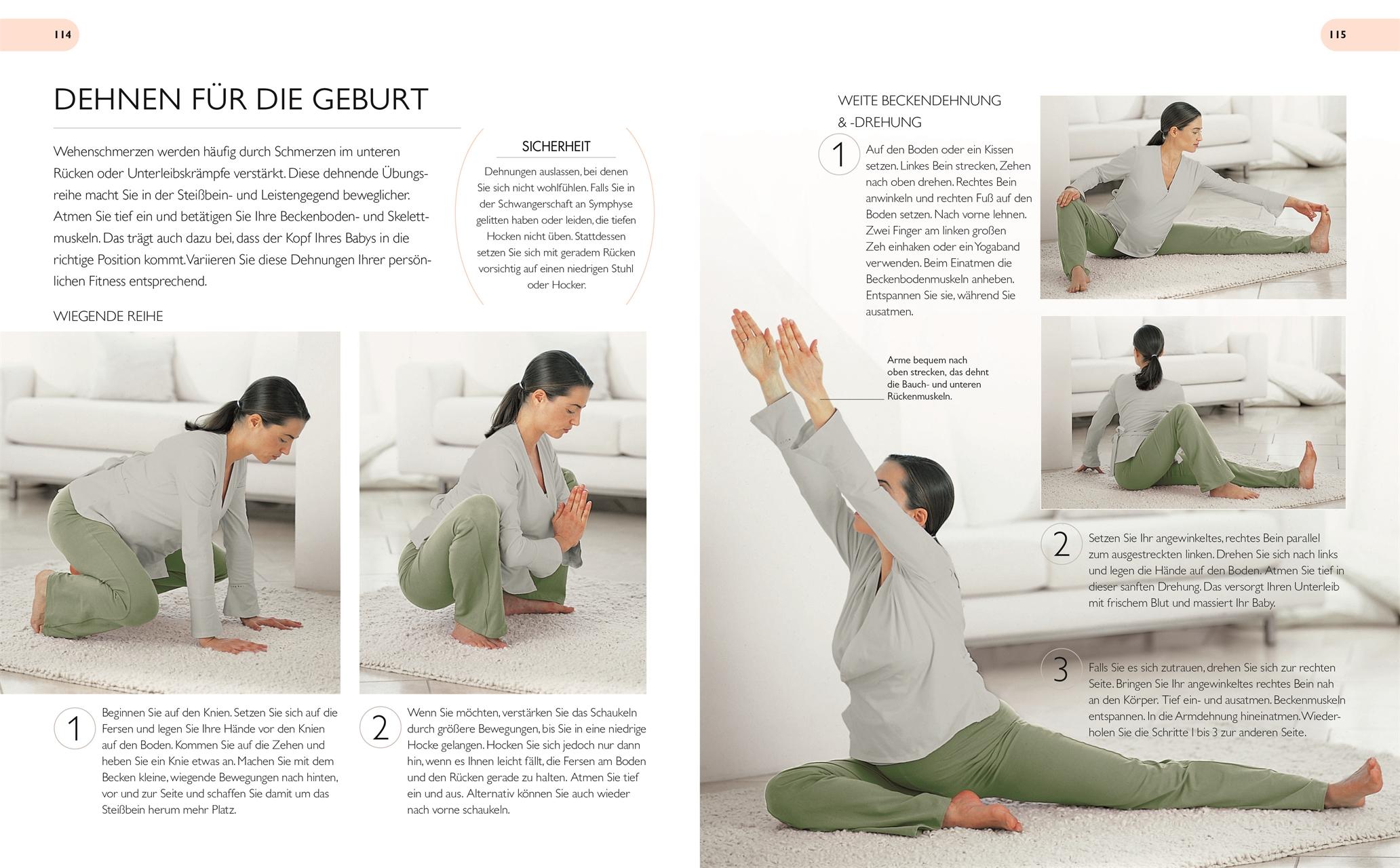 114

DEHNEN FÜR DIE GEBURT

Wehenschmerzen werden häufig durch Schmerzen im unteren Rücken oder Unterleibskrämpfe verstärkt. Diese dehnende Übungsreihe macht Sie in der Steißbein- und Leistengegend beweglicher. Atmen Sie tief ein und betätigen Sie Ihre Beckenboden- und Skelettmuskeln. Das trägt auch dazu bei, dass der Kopf Ihres Babys in die richtige Position kommt. Variieren Sie diese Dehnungen Ihrer persönlichen Fitness entsprechend.

SICHERHEIT

Dehnungen auslassen, bei denen Sie sich nicht wohlfühlen. Falls Sie in der Schwangerschaft an Symphyse gelitten haben oder leiden, die tiefen Hocken nicht üben. Stattdessen setzen Sie sich mit geradem Rücken vorsichtig auf einen niedrigen Stuhl oder Hocker.

WIEGENDE REIHE

1 Beginnen Sie auf den Knien. Setzen Sie sich auf die Fersen und legen Sie Ihre Hände vor den Knien auf den Boden. Kommen Sie auf die Zehen und heben Sie ein Knie etwas an. Machen Sie mit dem Becken kleine, wiegende Bewegungen nach hinten, vor und zur Seite und schaffen Sie damit um das Steißbein herum mehr Platz.

2 Wenn Sie möchten, verstärken Sie das Schaukeln durch größere Bewegungen, bis Sie in eine niedrige Hocke gelangen. Hocken Sie sich jedoch nur dann hin, wenn es Ihnen leicht fällt, die Fersen am Boden und den Rücken gerade zu halten. Atmen Sie tief ein und aus. Alternativ können Sie auch wieder nach vorne schaukeln.

115

WEITE BECKENDEHNUNG & -DREHUNG

1 Auf den Boden oder ein Kissen setzen. Linkes Bein strecken, Zehen nach oben drehen. Rechtes Bein anwinkeln und rechten Fuß auf den Boden setzen. Nach vorne lehnen. Zwei Finger am linken großen Zeh einhaken oder ein Yogaband verwenden. Beim Einatmen die Beckenbodenmuskeln anheben. Entspannen Sie sie, während Sie ausatmen.

Arme bequem nach oben strecken, das dehnt die Bauch- und unteren Rückenmuskeln.

2 Setzen Sie Ihr angewinkeltes, rechtes Bein parallel zum ausgestreckten linken. Drehen Sie sich nach links und legen die Hände auf den Boden. Atmen Sie tief in dieser sanften Drehung. Das versorgt Ihren Unterleib mit frischem Blut und massiert Ihr Baby.

3 Falls Sie es sich zutrauen, drehen Sie sich zur rechten Seite. Bringen Sie Ihr angewinkeltes rechtes Bein nah an den Körper. Tief ein- und ausatmen. Beckenmuskeln entspannen. In die Armdehnung hineinatmen. Wiederholen Sie die Schritte 1 bis 3 zur anderen Seite.