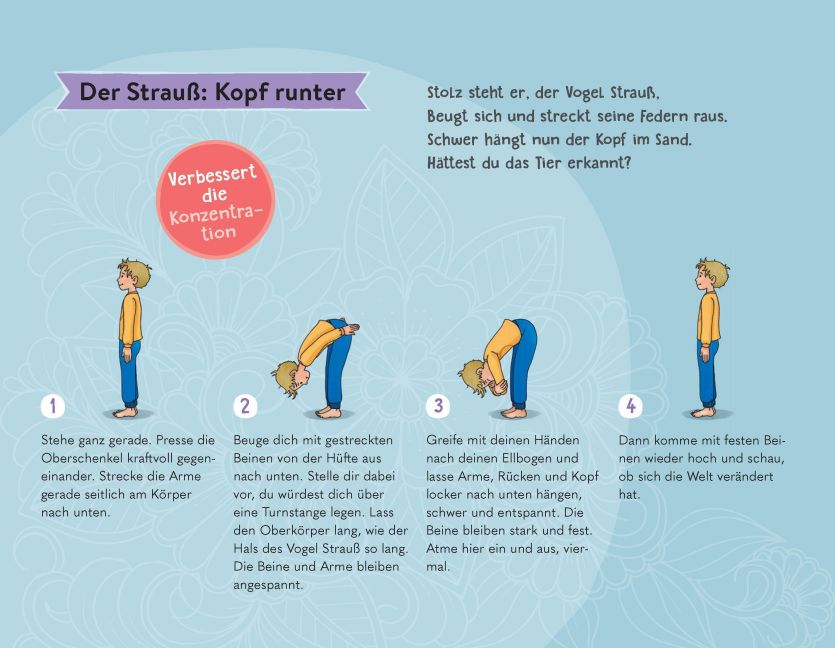 Der Strauß: Kopf runter

Stolz steht er, der Vogel Strauß,
Beugt sich und streckt seine Federn raus.
Schwer hängt nun der Kopf im Sand.
Hättest du das Tier erkannt?

Verbessert die Konzentration

1

Stehe ganz gerade. Presse die Oberschenkel kraftvoll gegeneinander. Strecke die Arme gerade seitlich am Körper nach unten.

2

Beuge dich mit gestreckten Beinen von der Hüfte aus nach unten. Stelle dir dabei vor, du würdest dich über eine Turnstange legen. Lass den Oberkörper lang, wie der Hals des Vogel Strauß so lang. Die Beine und Arme bleiben angespannt.

3

Greife mit deinen Händen nach deinen Ellbogen und lasse Arme, Rücken und Kopf locker nach unten hängen, schwer und entspannt. Die Beine bleiben stark und fest. Atme hier ein und aus, viermal.

4

Dann komme mit festen Beinen wieder hoch und schau, ob sich die Welt verändert hat.