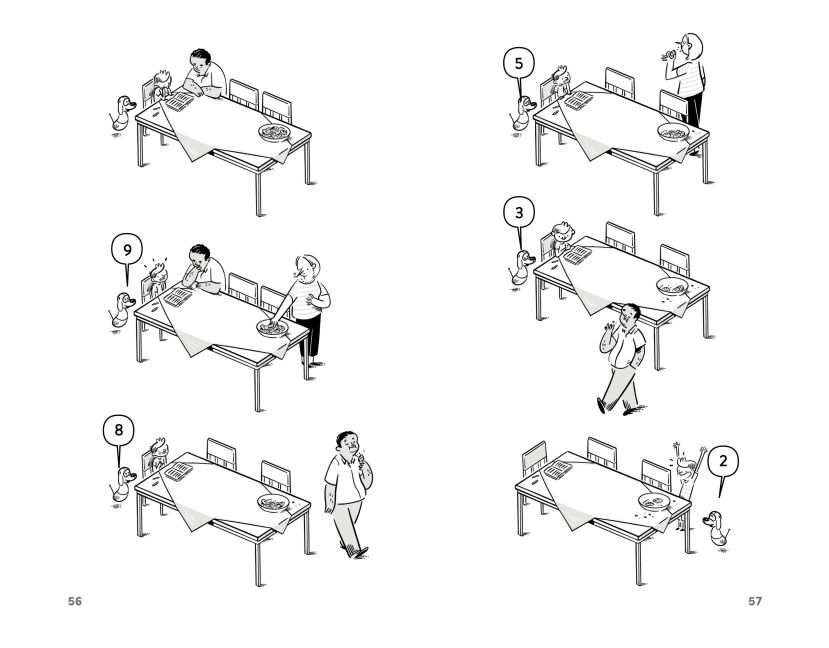 9

8

56

5

3

2

57