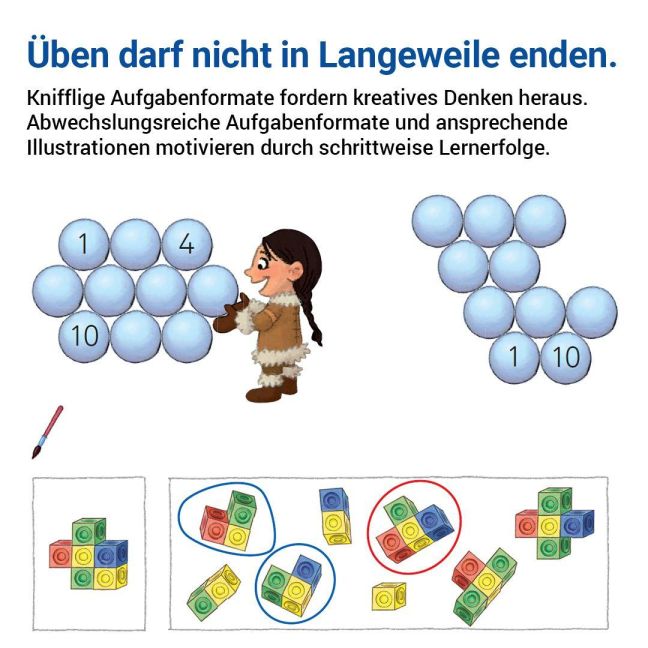 Üben darf nicht in Langeweile enden.

Knifflige Aufgabenformate fordern kreatives Denken heraus. Abwechslungsreiche Aufgabenformate und ansprechende Illustrationen motivieren durch schrittweise Lernerfolge.

1 4
10

1 10