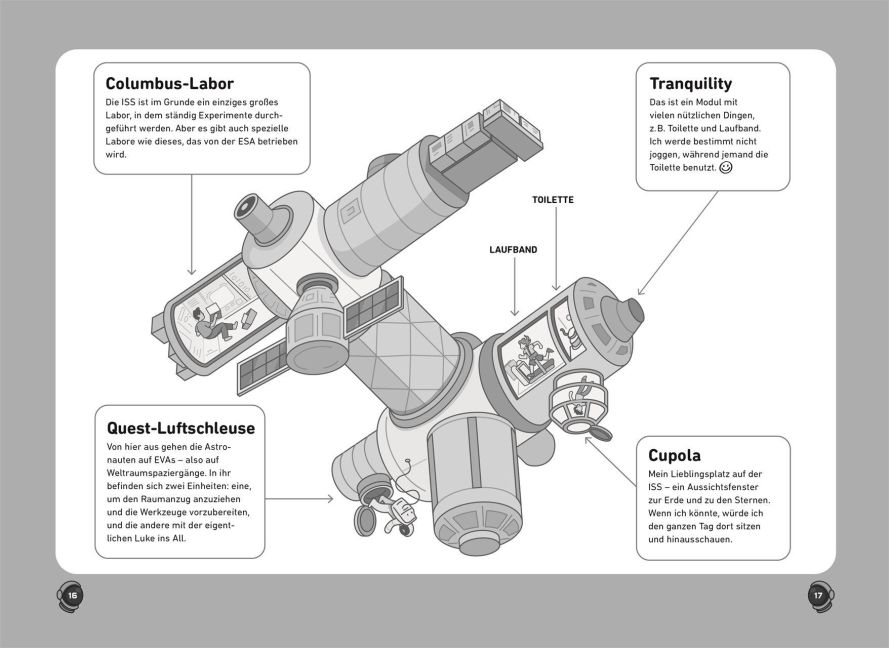 Columbus-Labor

Die ISS ist im Grunde ein einziges großes Labor, in dem ständig Experimente durchgeführt werden. Aber es gibt auch spezielle Labore wie dieses, das von der ESA betrieben wird.

Tranquility

Das ist ein Modul mit vielen nützlichen Dingen, z. B. Toilette und Laufband. Ich werde bestimmt nicht joggen, während jemand die Toilette benutzt. ☺

TOILETTE

LAUFBAND

Quest-Luftschleuse

Von hier aus gehen die Astronauten auf EVAs – also auf Weltraumspaziergänge. In ihr befinden sich zwei Einheiten: eine, um den Raumanzug anzuziehen und die Werkzeuge vorzubereiten, und die andere mit der eigentlichen Luke ins All.

Cupola

Mein Lieblingsplatz auf der ISS – ein Aussichtsfenster zur Erde und zu den Sternen. Wenn ich könnte, würde ich den ganzen Tag dort sitzen und hinausschauen.

16

17